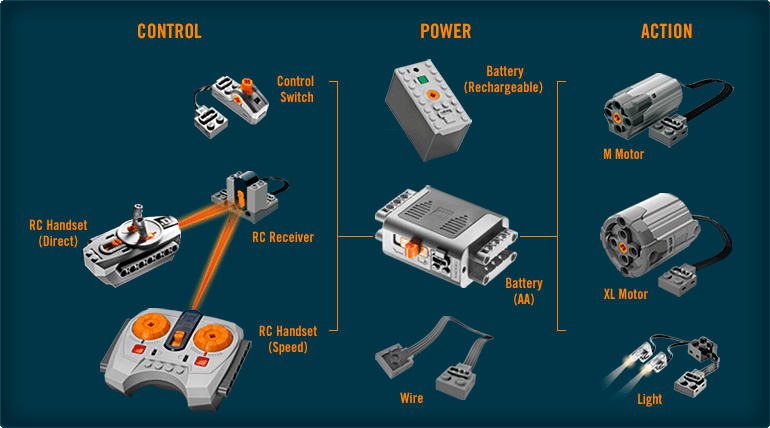 CONTROL

Control Switch

RC Handset (Direct)

RC Receiver

RC Handset (Speed)

POWER

Battery (Rechargeable)

Battery (AA)

Wire

ACTION

M Motor

XL Motor

Light