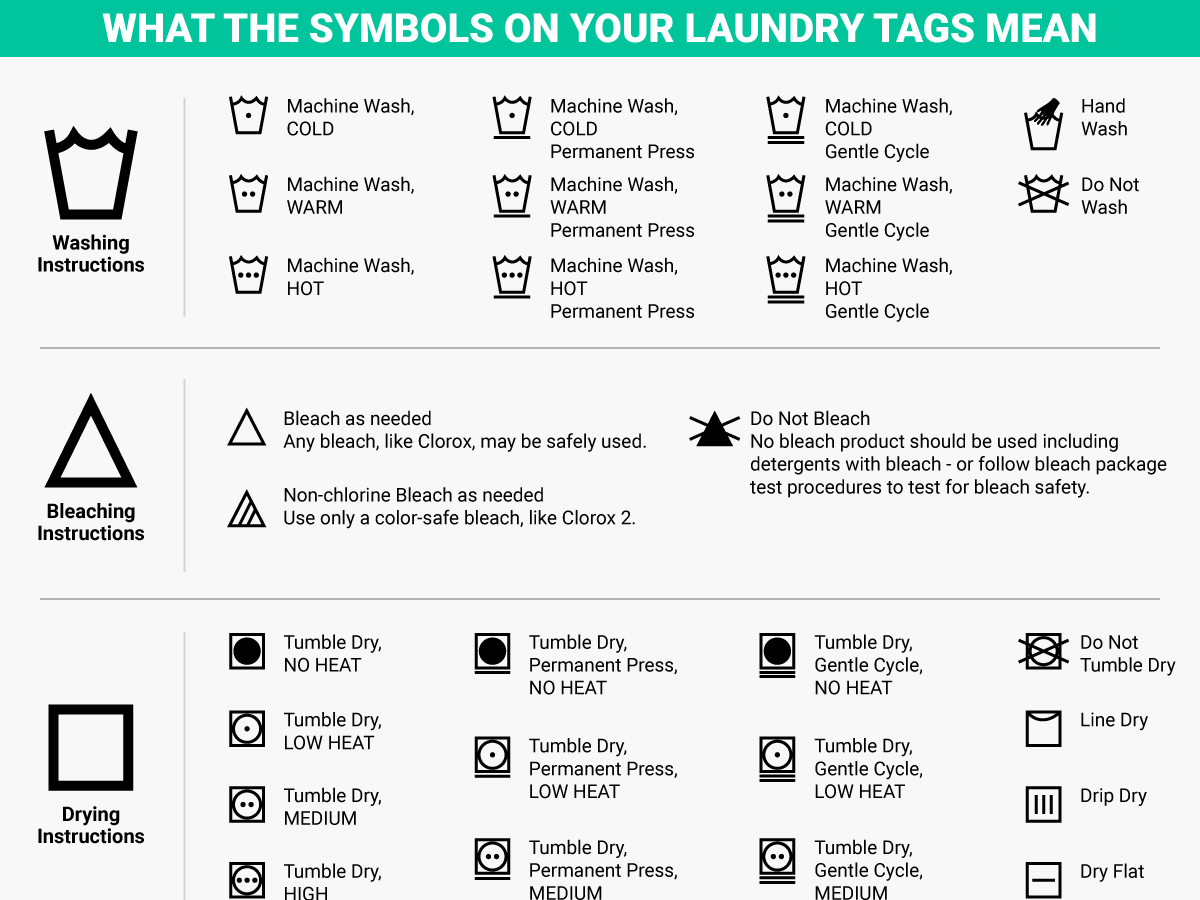 WHAT THE SYMBOLS ON YOUR LAUNDRY TAGS MEAN

Washing Instructions

Machine Wash, COLD

Machine Wash, WARM

Machine Wash, HOT

Machine Wash, COLD Permanent Press

Machine Wash, WARM Permanent Press

Machine Wash, HOT Permanent Press

Machine Wash, COLD Gentle Cycle

Machine Wash, WARM Gentle Cycle

Machine Wash, HOT Gentle Cycle

Hand Wash

Do Not Wash

Bleaching Instructions

Bleach as needed
Any bleach, like Clorox, may be safely used.

Non-chlorine Bleach as needed
Use only a color-safe bleach, like Clorox 2.

Do Not Bleach
No bleach product should be used including detergents with bleach - or follow bleach package test procedures to test for bleach safety.

Drying Instructions

Tumble Dry, NO HEAT

Tumble Dry, LOW HEAT

Tumble Dry, MEDIUM

Tumble Dry, HIGH

Tumble Dry, Permanent Press, NO HEAT

Tumble Dry, Permanent Press, LOW HEAT

Tumble Dry, Permanent Press, MEDIUM

Tumble Dry, Gentle Cycle, NO HEAT

Tumble Dry, Gentle Cycle, LOW HEAT

Tumble Dry, Gentle Cycle, MEDIUM

Do Not Tumble Dry

Line Dry

Drip Dry

Dry Flat