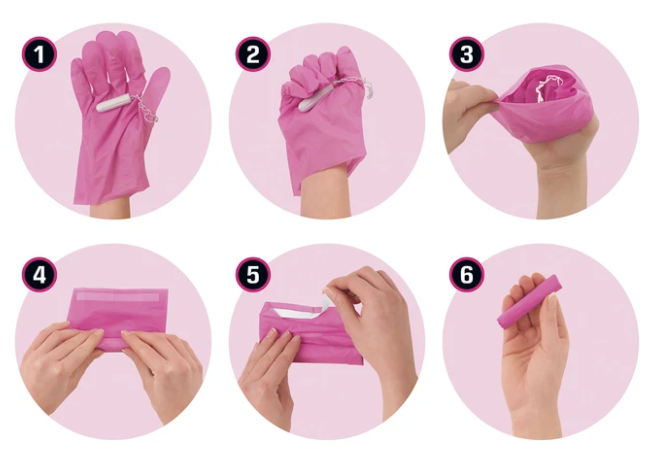 1

2

3

4

5

6