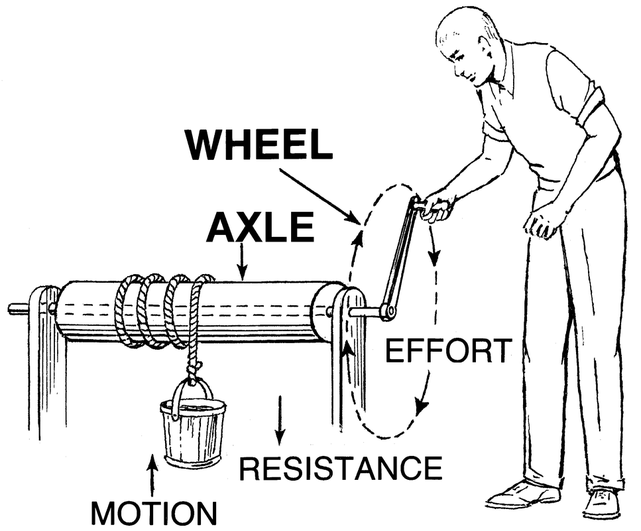 WHEEL

AXLE

EFFORT

RESISTANCE

MOTION