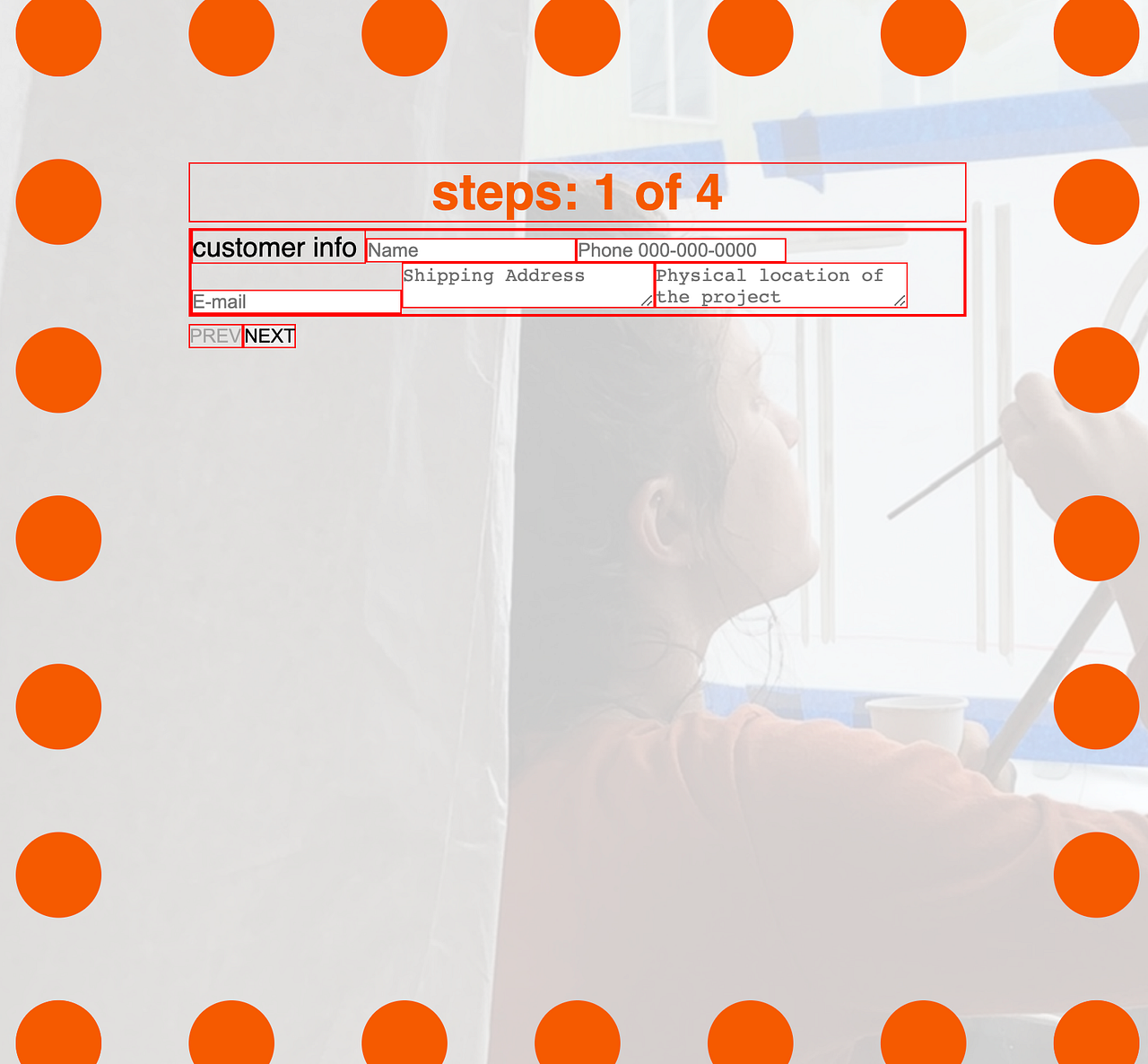 steps: 1 of 4

customer info
Name
Phone 000-000-0000
E-mail
Shipping Address
Physical location of the project

PREV NEXT