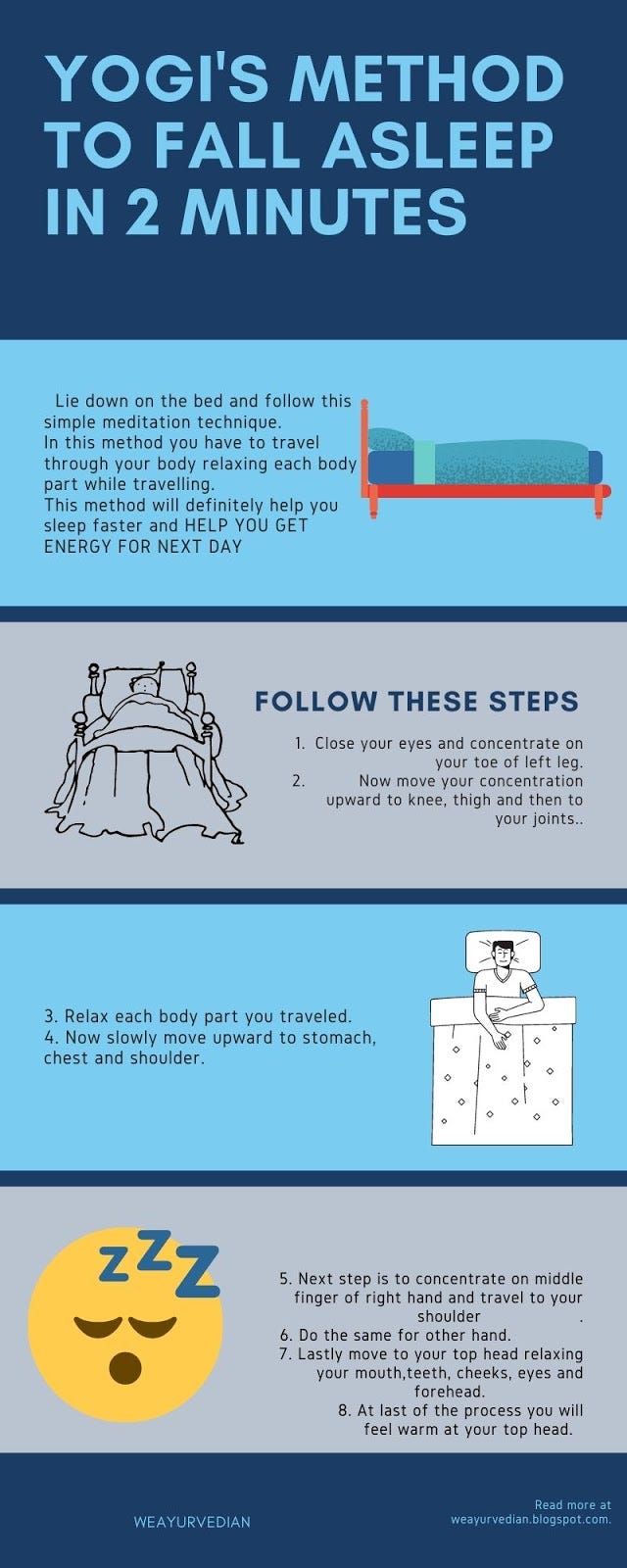 YOGI'S METHOD TO FALL ASLEEP IN 2 MINUTES

Lie down on the bed and follow this simple meditation technique.
In this method you have to travel through your body relaxing each body part while travelling.
This method will definitely help you sleep faster and HELP YOU GET ENERGY FOR NEXT DAY

FOLLOW THESE STEPS

1. Close your eyes and concentrate on your toe of left leg.
2. Now move your concentration upward to knee, thigh and then to your joints..

3. Relax each body part you traveled.
4. Now slowly move upward to stomach, chest and shoulder.

ZZZ

5. Next step is to concentrate on middle finger of right hand and travel to your shoulder .
6. Do the same for other hand.
7. Lastly move to your top head relaxing your mouth,teeth, cheeks, eyes and forehead.
8. At last of the process you will feel warm at your top head.

WEAYURVEDIAN

Read more at weayurvedian.blogspot.com.