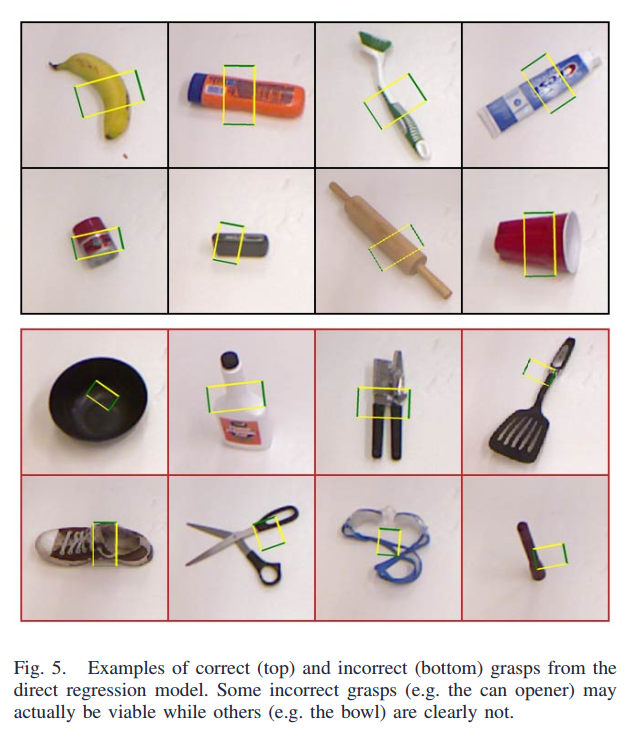 Fig. 5. Examples of correct (top) and incorrect (bottom) grasps from the direct regression model. Some incorrect grasps (e.g. the can opener) may actually be viable while others (e.g. the bowl) are clearly not.