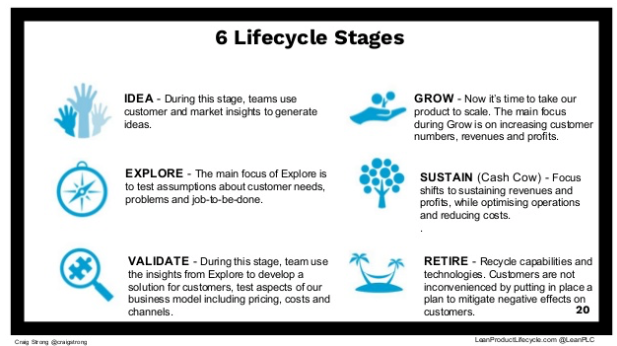 6 Lifecycle Stages

IDEA - During this stage, teams use customer and market insights to generate ideas.

EXPLORE - The main focus of Explore is to test assumptions about customer needs, problems and job-to-be-done.

VALIDATE - During this stage, team use the insights from Explore to develop a solution for customers, test aspects of our business model including pricing, costs and channels.

GROW - Now it's time to take our product to scale. The main focus during Grow is on increasing customer numbers, revenues and profits.

SUSTAIN (Cash Cow) - Focus shifts to sustaining revenues and profits, while optimising operations and reducing costs.
.

RETIRE - Recycle capabilities and technologies. Customers are not inconvenienced by putting in place a plan to mitigate negative effects on customers.

20

Craig Strong @craigstrong

LeanProductLifecycle.com @LeanPLC