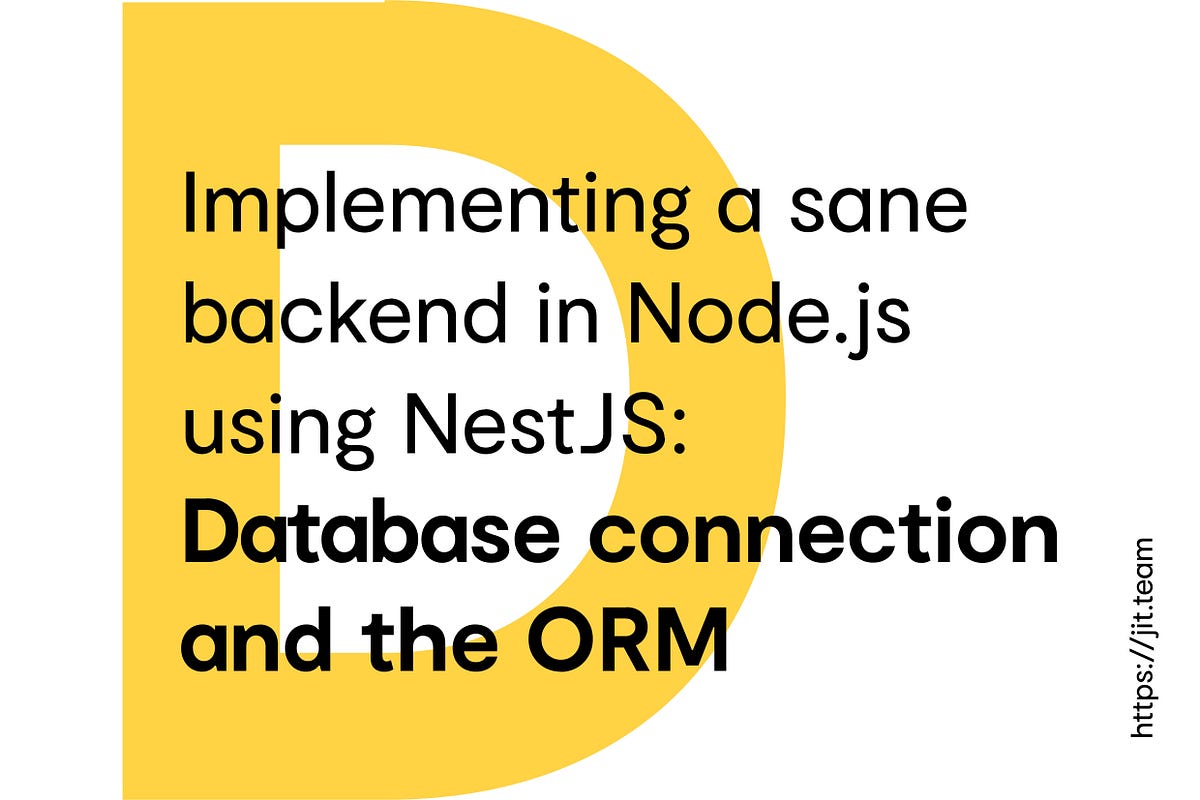 Implementing a sane backend in Node.js using NestJS: Database connection and the ORM

https://jit.team