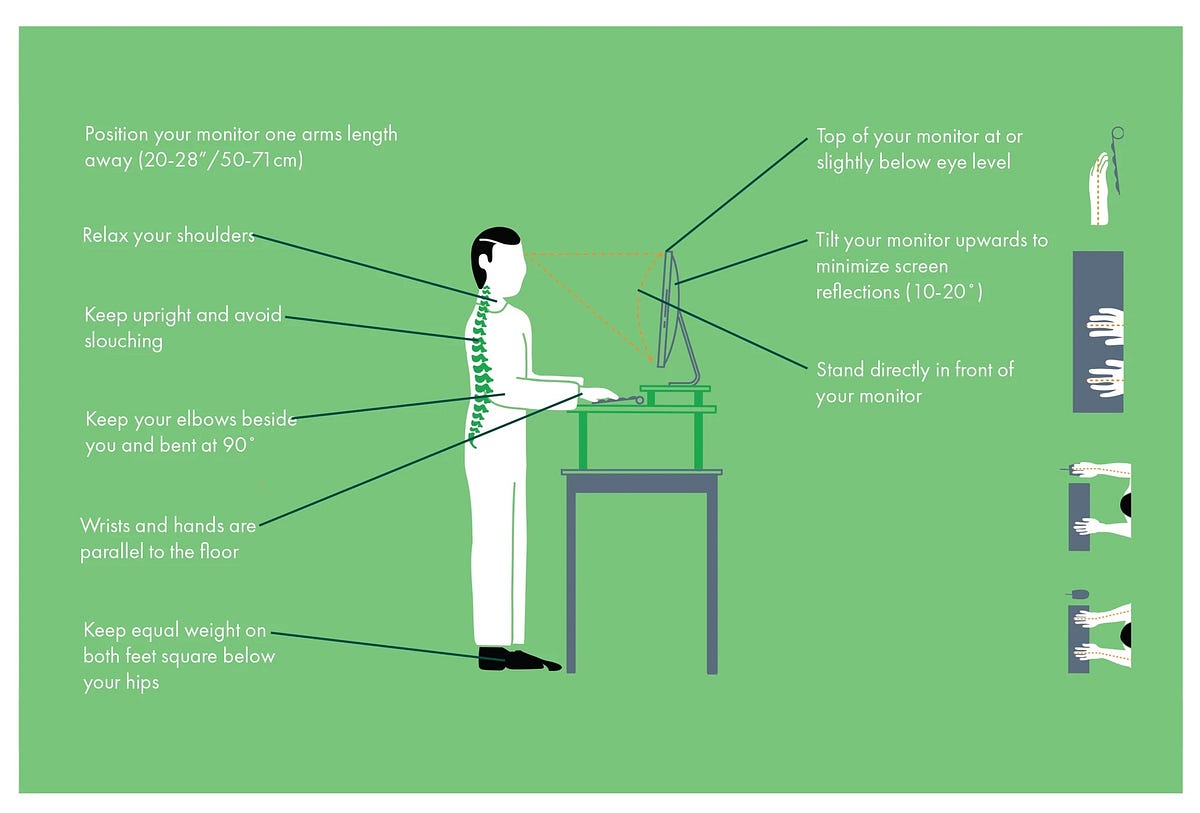 Position your monitor one arms length away (20-28"/50-71cm)

Relax your shoulders

Keep upright and avoid slouching

Keep your elbows beside you and bent at 90°

Wrists and hands are parallel to the floor

Keep equal weight on both feet square below your hips

Top of your monitor at or slightly below eye level

Tilt your monitor upwards to minimize screen reflections (10-20°)

Stand directly in front of your monitor