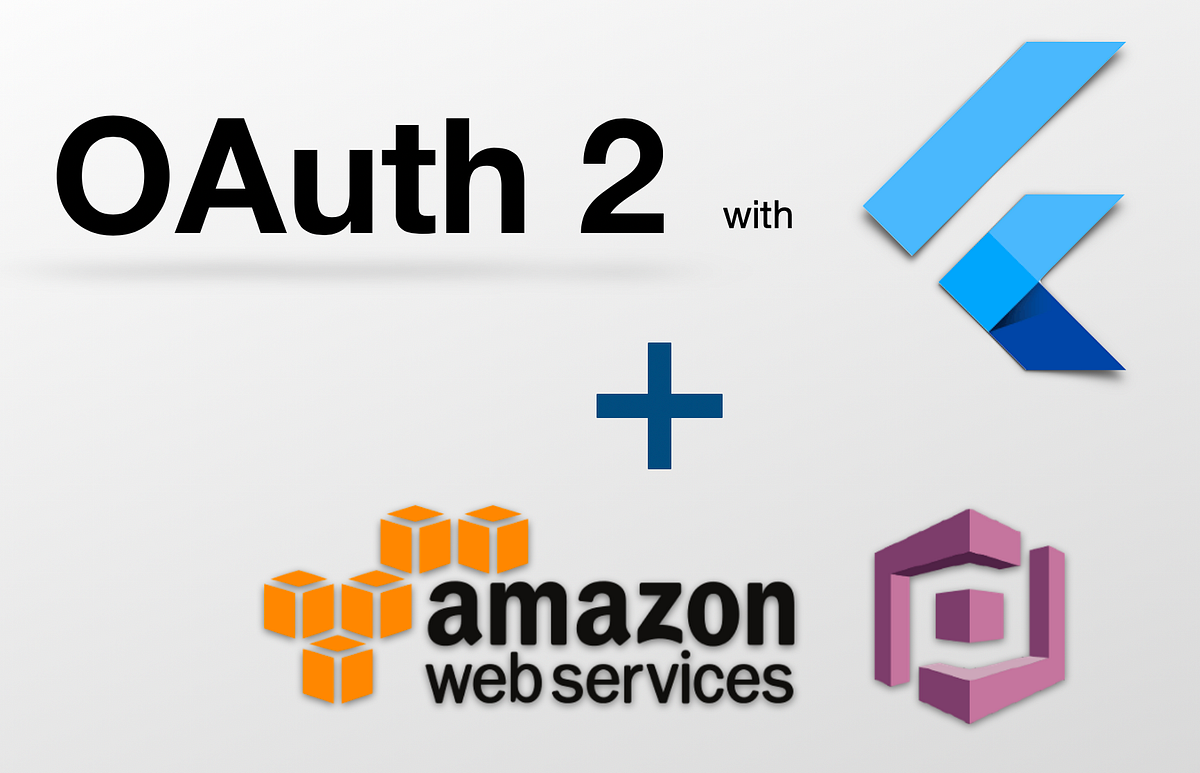 OAuth 2 with

+

amazon
web services