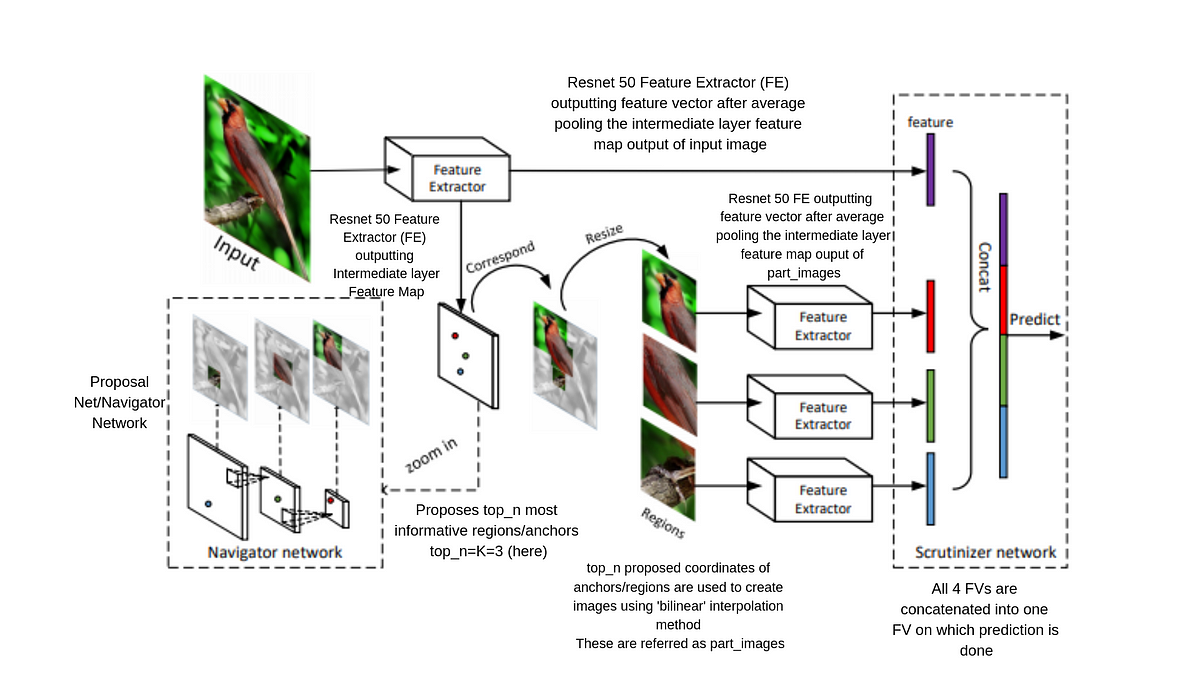 Resnet 50 Feature Extractor (FE) outputting feature vector after average pooling the intermediate layer feature map output of input image

Input

Feature Extractor

feature

Resnet 50 Feature Extractor (FE) outputting Intermediate layer Feature Map

Correspond

Resize

Resnet 50 FE outputting feature vector after average pooling the intermediate layer feature map ouput of part_images

Concat

Predict

Proposal Net/Navigator Network

Feature Extractor

Feature Extractor

Feature Extractor

zoom in

Regions

Navigator network

Proposes top_n most informative regions/anchors top_n=K=3 (here)

Scrutinizer network

top_n proposed coordinates of anchors/regions are used to create images using 'bilinear' interpolation method
These are referred as part_images

All 4 FVs are concatenated into one FV on which prediction is done