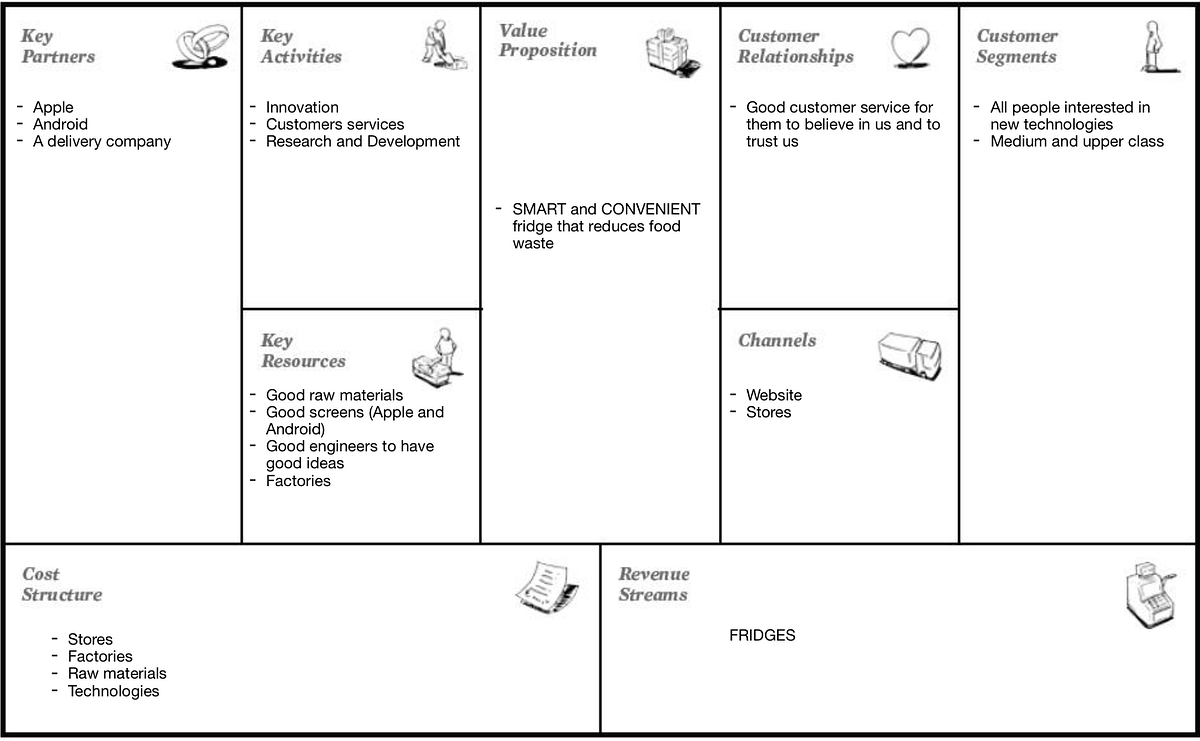 Key Partners

- Apple
- Android
- A delivery company

Key Activities

- Innovation
- Customers services
- Research and Development

Key Resources

- Good raw materials
- Good screens (Apple and Android)
- Good engineers to have good ideas
- Factories

Value Proposition

- SMART and CONVENIENT fridge that reduces food waste

Customer Relationships

- Good customer service for them to believe in us and to trust us

Channels

- Website
- Stores

Customer Segments

- All people interested in new technologies
- Medium and upper class

Cost Structure

- Stores
- Factories
- Raw materials
- Technologies

Revenue Streams

FRIDGES