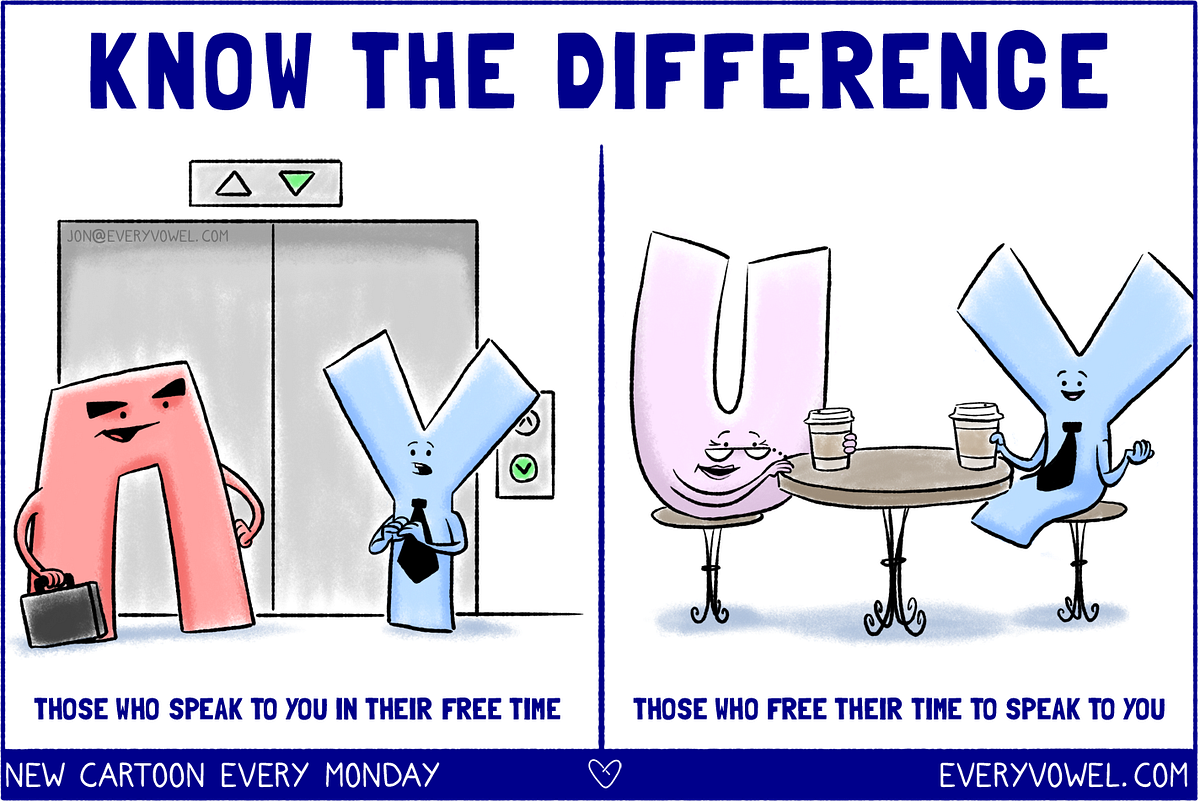 KNOW THE DIFFERENCE

JON@EVERYVOWEL.COM

THOSE WHO SPEAK TO YOU IN THEIR FREE TIME

THOSE WHO FREE THEIR TIME TO SPEAK TO YOU

NEW CARTOON EVERY MONDAY

EVERYVOWEL.COM