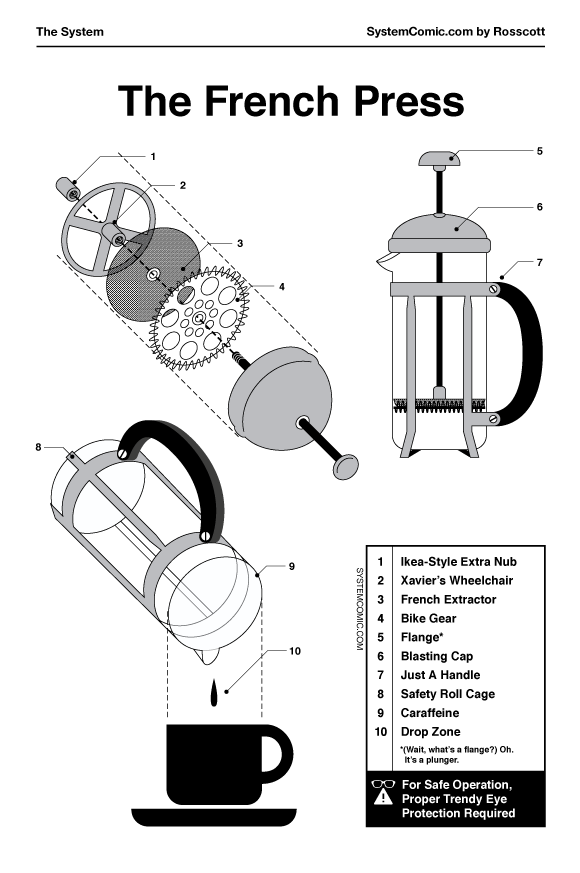 The System SystemComic.com by Rosscott

The French Press

1
2
3
4
5
6
7
8
9
10

SYSTEMCOMIC.COM

| 1 | Ikea-Style Extra Nub |
|---|---|
| 2 | Xavier's Wheelchair |
| 3 | French Extractor |
| 4 | Bike Gear |
| 5 | Flange* |
| 6 | Blasting Cap |
| 7 | Just A Handle |
| 8 | Safety Roll Cage |
| 9 | Caraffeine |
| 10 | Drop Zone |

*(Wait, what's a flange?) Oh. It's a plunger.

For Safe Operation, Proper Trendy Eye Protection Required