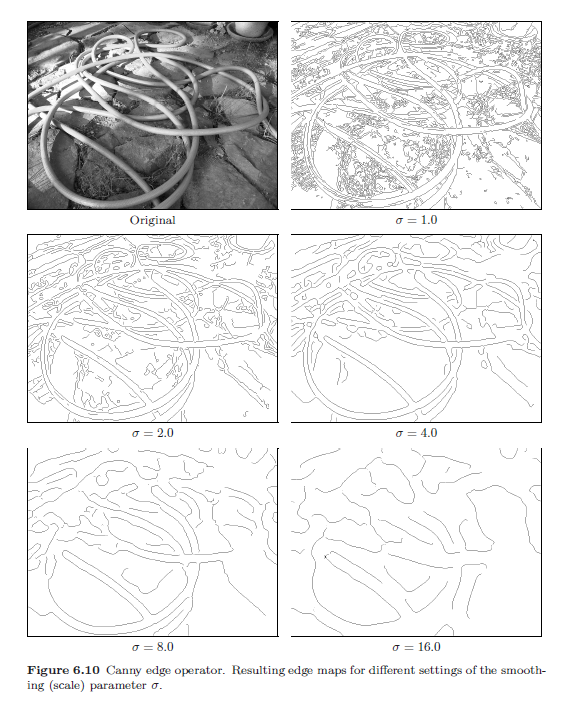 Original

$\sigma = 1.0$

$\sigma = 2.0$

$\sigma = 4.0$

$\sigma = 8.0$

$\sigma = 16.0$

**Figure 6.10** Canny edge operator. Resulting edge maps for different settings of the smoothing (scale) parameter $\sigma$.