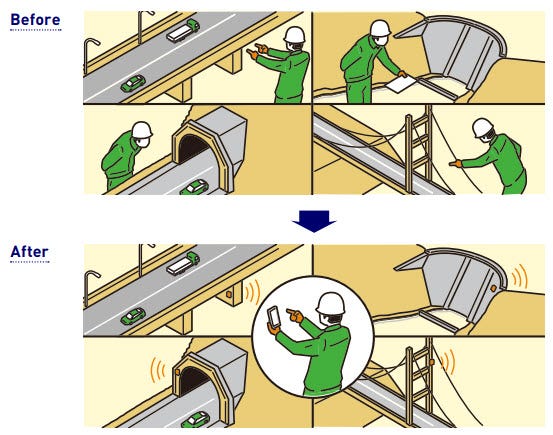 Before

After