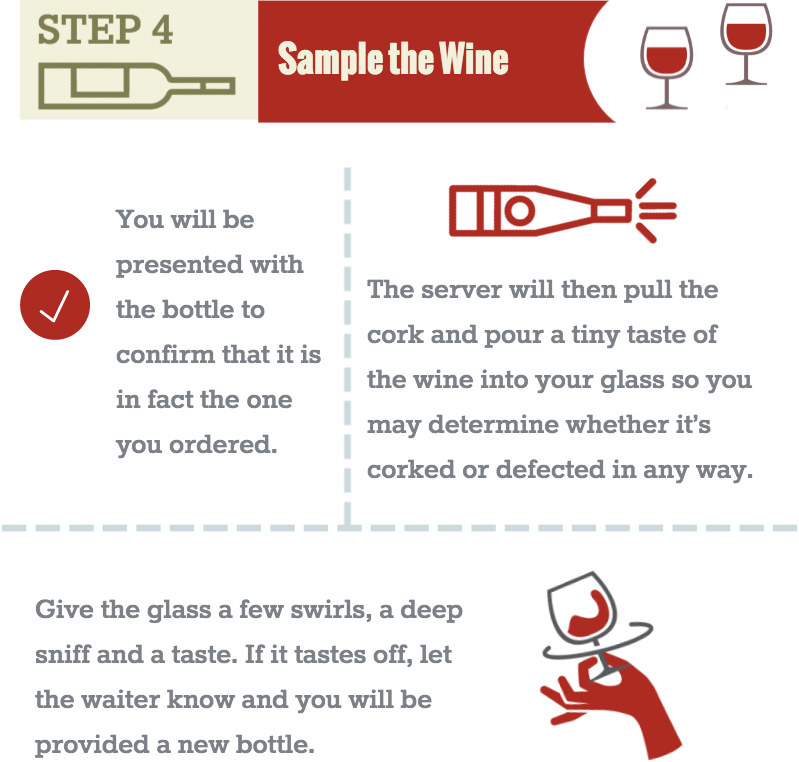 STEP 4

Sample the Wine

You will be presented with the bottle to confirm that it is in fact the one you ordered.

The server will then pull the cork and pour a tiny taste of the wine into your glass so you may determine whether it's corked or defected in any way.

Give the glass a few swirls, a deep sniff and a taste. If it tastes off, let the waiter know and you will be provided a new bottle.