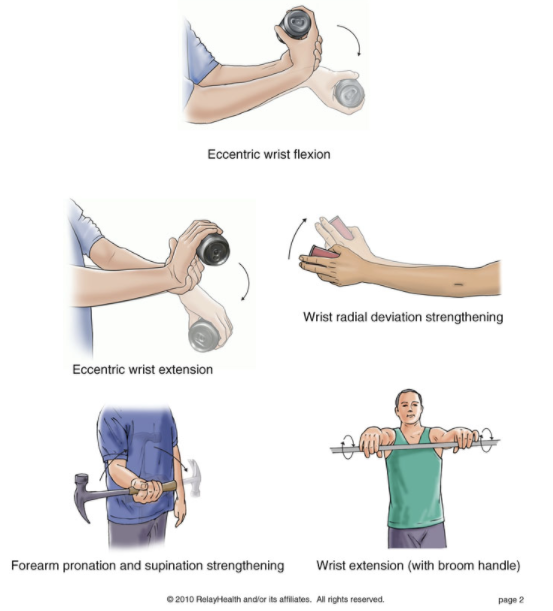 Eccentric wrist flexion

Eccentric wrist extension

Wrist radial deviation strengthening

Forearm pronation and supination strengthening

Wrist extension (with broom handle)

© 2010 RelayHealth and/or its affiliates. All rights reserved.

page 2