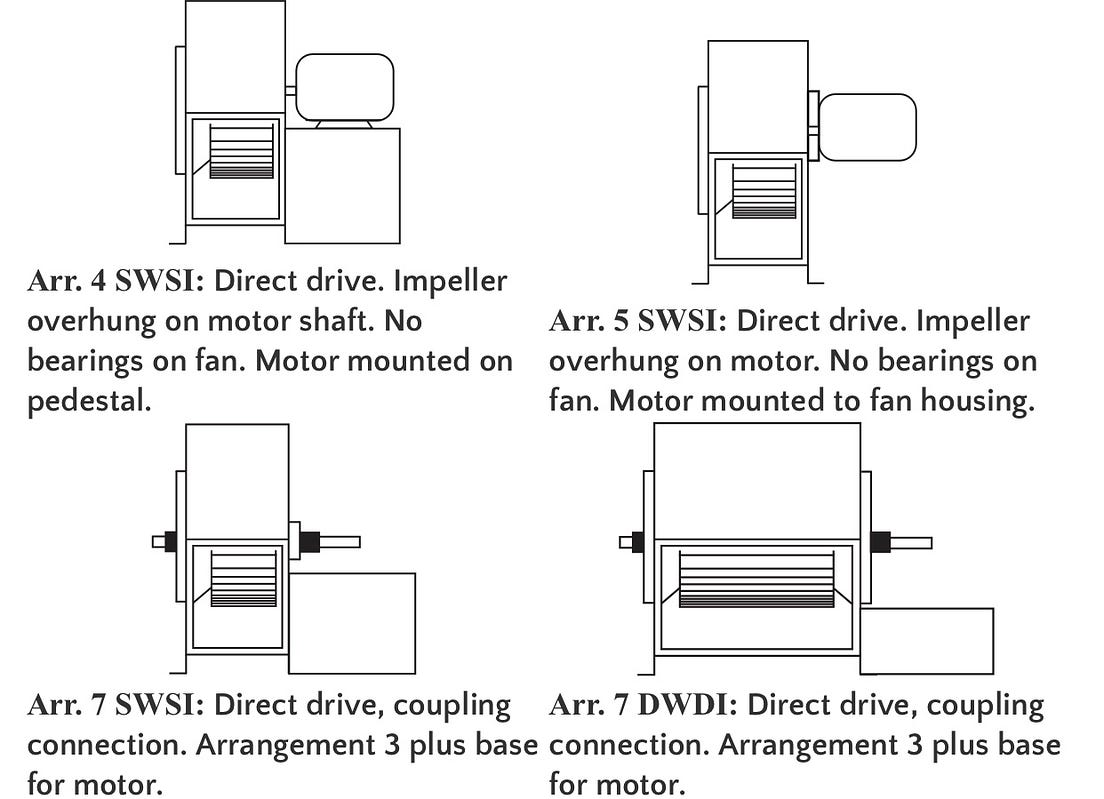 Arr. 4 SWSI: Direct drive. Impeller overhung on motor shaft. No bearings on fan. Motor mounted on pedestal.

Arr. 5 SWSI: Direct drive. Impeller overhung on motor. No bearings on fan. Motor mounted to fan housing.

Arr. 7 SWSI: Direct drive, coupling connection. Arrangement 3 plus base for motor.

Arr. 7 DWDI: Direct drive, coupling connection. Arrangement 3 plus base for motor.