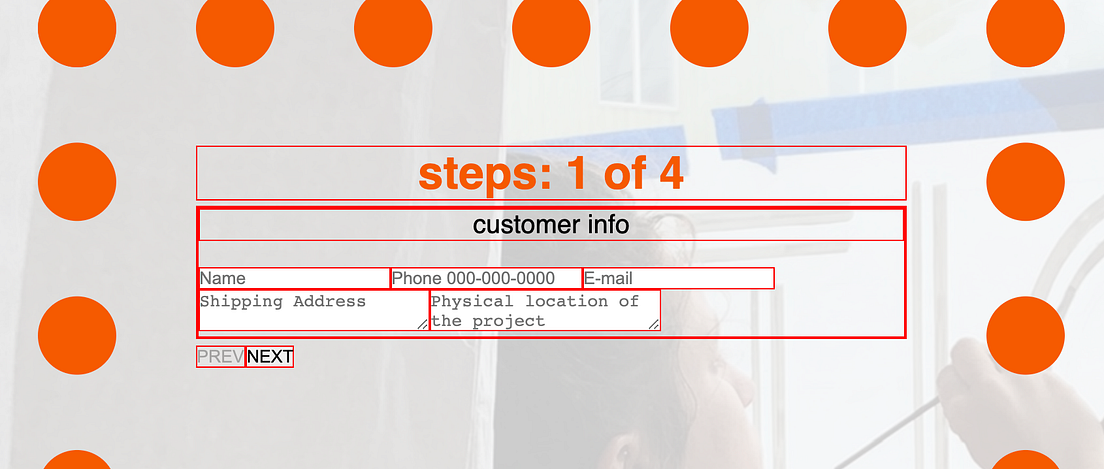 steps: 1 of 4

customer info

Name Phone 000-000-0000 E-mail

Shipping Address Physical location of the project

PREV NEXT