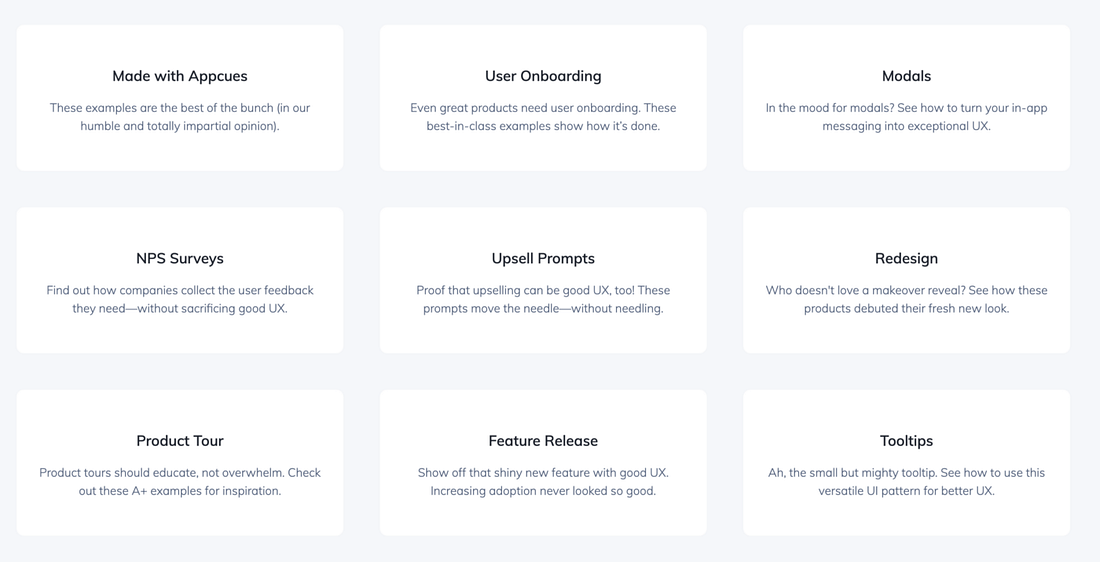 Made with Appcues

These examples are the best of the bunch (in our humble and totally impartial opinion).

User Onboarding

Even great products need user onboarding. These best-in-class examples show how it's done.

Modals

In the mood for modals? See how to turn your in-app messaging into exceptional UX.

NPS Surveys

Find out how companies collect the user feedback they need—without sacrificing good UX.

Upsell Prompts

Proof that upselling can be good UX, too! These prompts move the needle—without needling.

Redesign

Who doesn't love a makeover reveal? See how these products debuted their fresh new look.

Product Tour

Product tours should educate, not overwhelm. Check out these A+ examples for inspiration.

Feature Release

Show off that shiny new feature with good UX. Increasing adoption never looked so good.

Tooltips

Ah, the small but mighty tooltip. See how to use this versatile UI pattern for better UX.