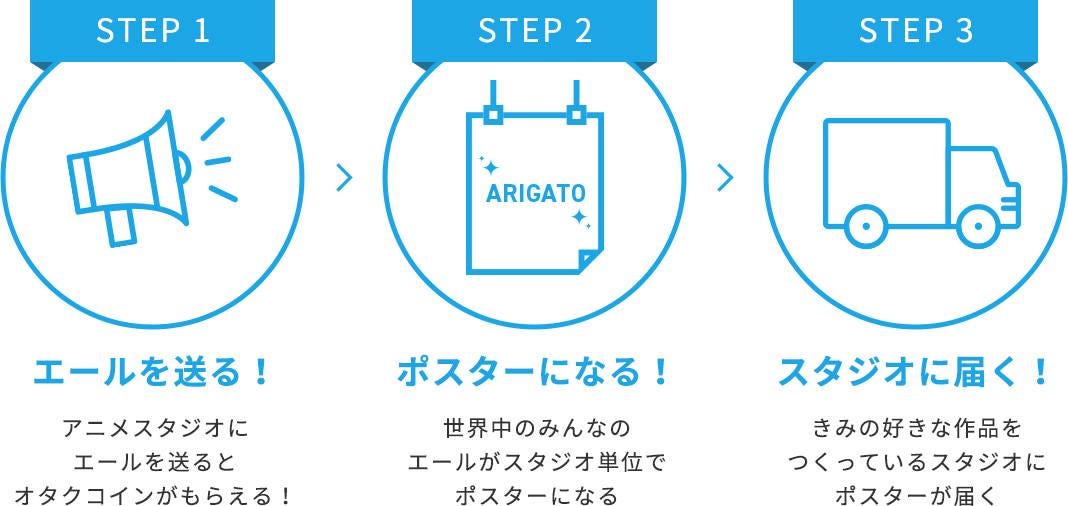 STEP 1

エールを送る！

アニメスタジオに
エールを送ると
オタクコインがもらえる！

STEP 2

ARIGATO

ポスターになる！

世界中のみんなの
エールがスタジオ単位で
ポスターになる

STEP 3

スタジオに届く！

きみの好きな作品を
つくっているスタジオに
ポスターが届く