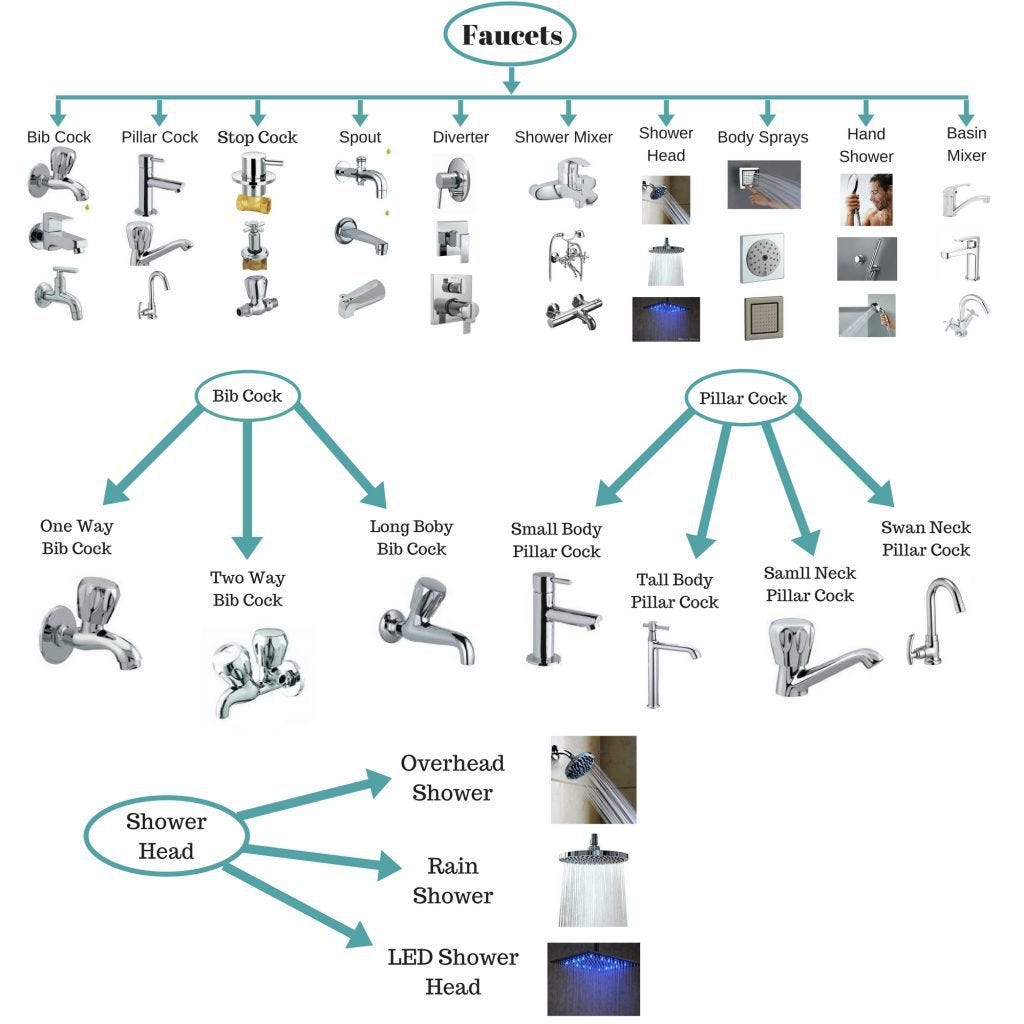 Faucets

Bib Cock

Pillar Cock

Stop Cock

Spout

Diverter

Shower Mixer

Shower Head

Body Sprays

Hand Shower

Basin Mixer

Bib Cock

One Way Bib Cock

Two Way Bib Cock

Long Boby Bib Cock

Pillar Cock

Small Body Pillar Cock

Tall Body Pillar Cock

Samll Neck Pillar Cock

Swan Neck Pillar Cock

Shower Head

Overhead Shower

Rain Shower

LED Shower Head