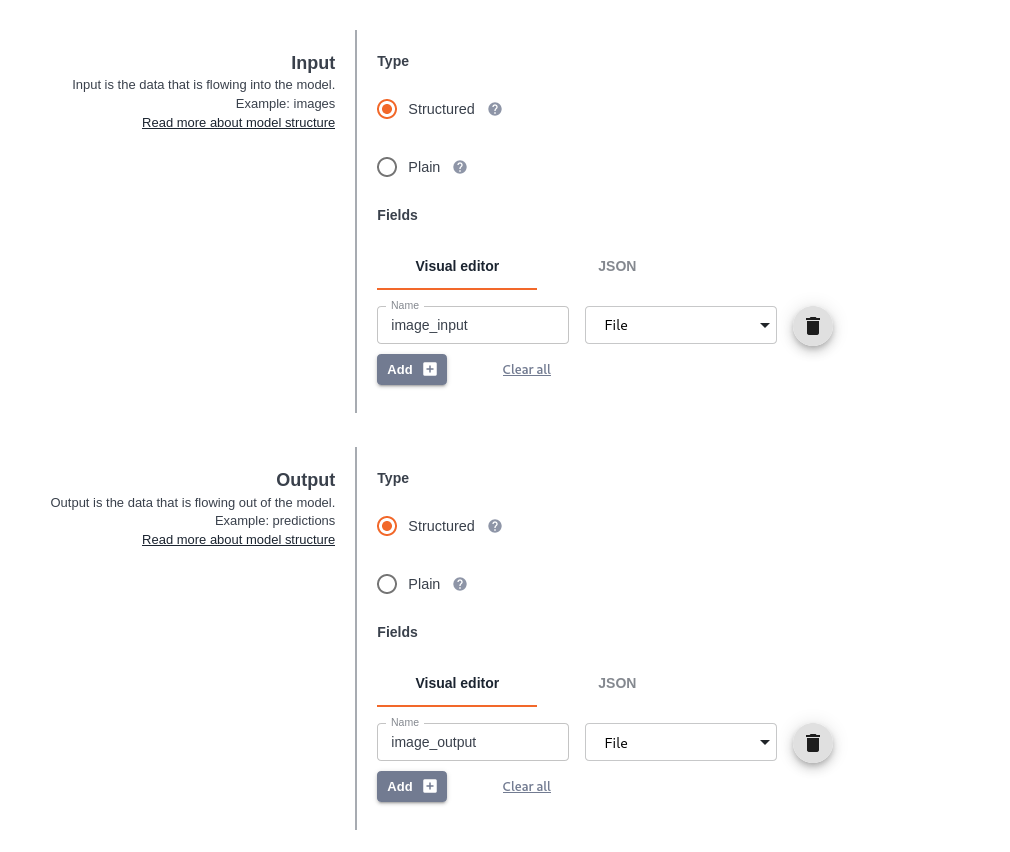 Input
Input is the data that is flowing into the model.
Example: images
Read more about model structure

Type

Structured

Plain

Fields

Visual editor

JSON

Name
image_input

File

Add

Clear all

Output
Output is the data that is flowing out of the model.
Example: predictions
Read more about model structure

Type

Structured

Plain

Fields

Visual editor

JSON

Name
image_output

File

Add

Clear all