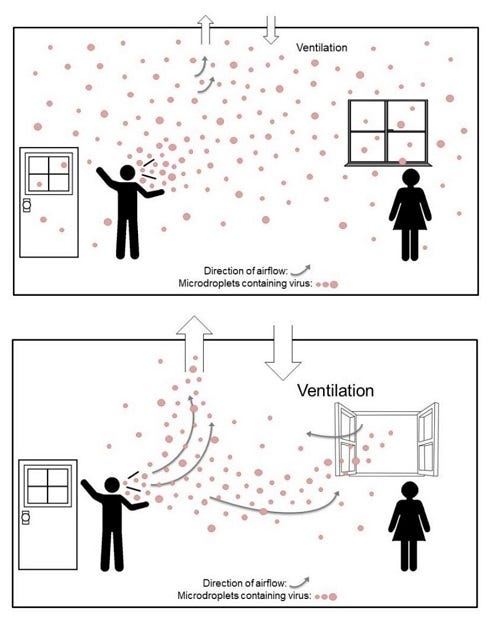 Ventilation

Direction of airflow:
Microdroplets containing virus:

Ventilation

Direction of airflow:
Microdroplets containing virus: