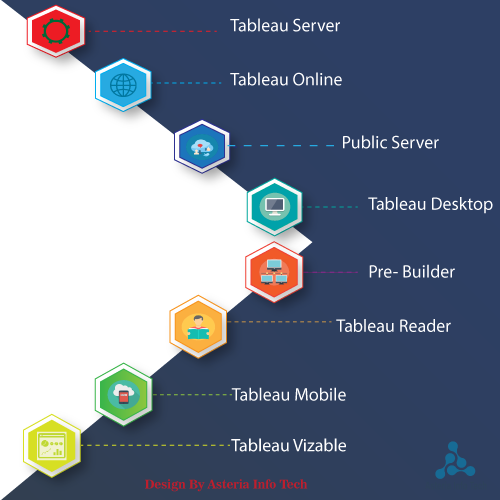 Tableau Server

Tableau Online

Public Server

Tableau Desktop

Pre- Builder

Tableau Reader

Tableau Mobile

Tableau Vizable

Design By Asteria Info Tech