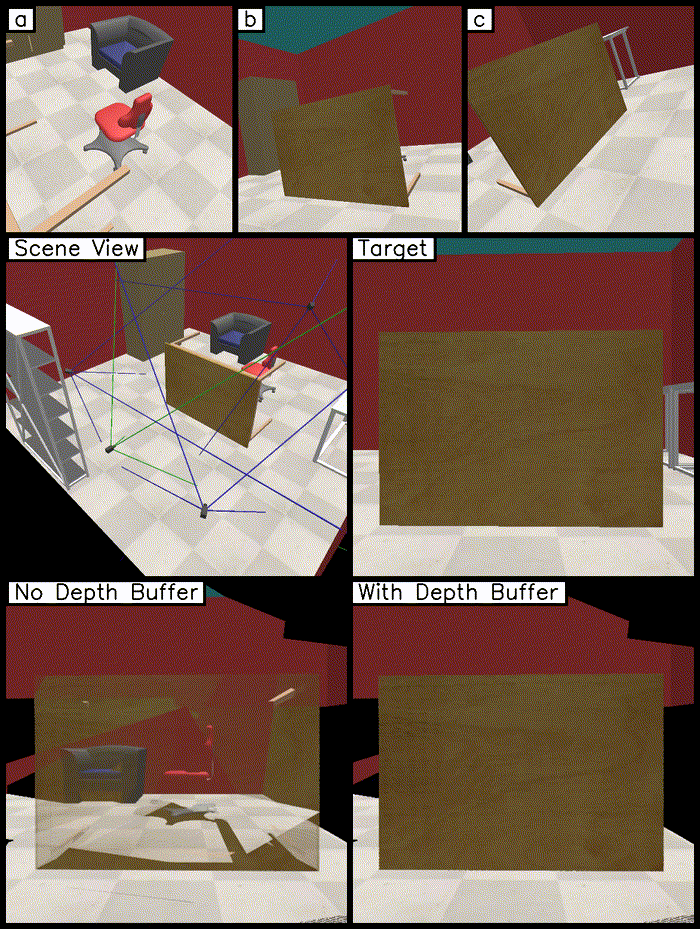 a

b

c

Scene View

Target

No Depth Buffer

With Depth Buffer