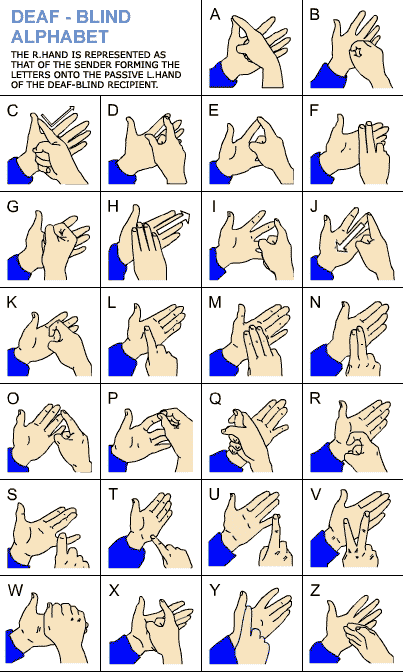 DEAF - BLIND ALPHABET

THE R.HAND IS REPRESENTED AS THAT OF THE SENDER FORMING THE LETTERS ONTO THE PASSIVE L.HAND OF THE DEAF-BLIND RECIPIENT.

A

B

C

D

E

F

G

H

I

J

K

L

M

N

O

P

Q

R

S

T

U

V

W

X

Y

Z