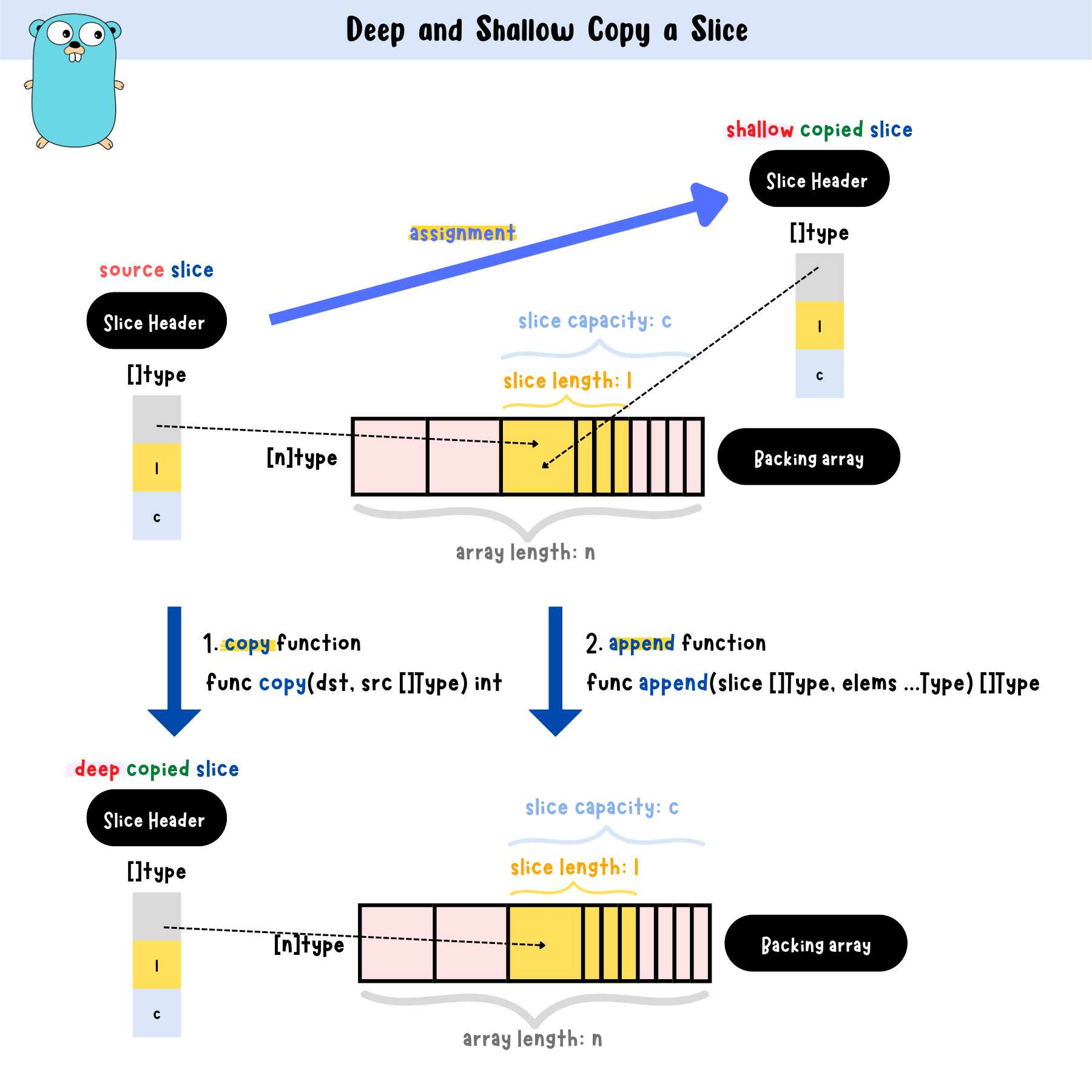 Deep and Shallow Copy a Slice

shallow copied slice

Slice Header

[]type

l

c

assignment

source slice

Slice Header

[]type

l

c

slice capacity: c

slice length: l

[n]type

Backing array

array length: n

1. copy function

func copy(dst, src []Type) int

2. append function

func append(slice []Type, elems ...Type) []Type

deep copied slice

Slice Header

[]type

l

c

slice capacity: c

slice length: l

[n]type

Backing array

array length: n