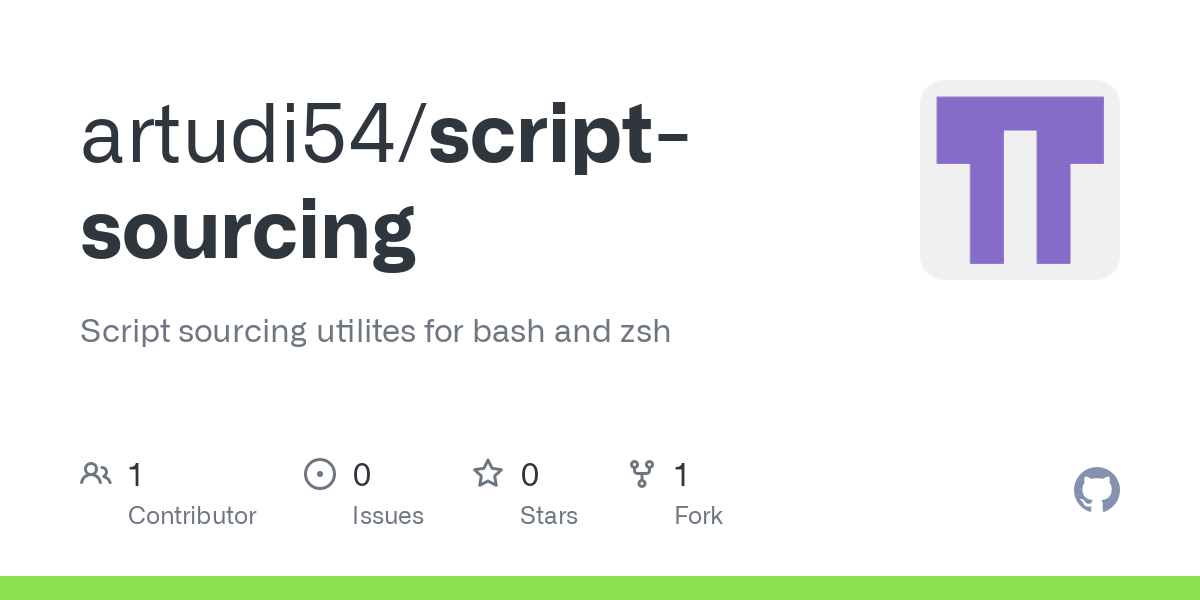 artudi54/script-sourcing

Script sourcing utilites for bash and zsh

1
Contributor

0
Issues

0
Stars

1
Fork