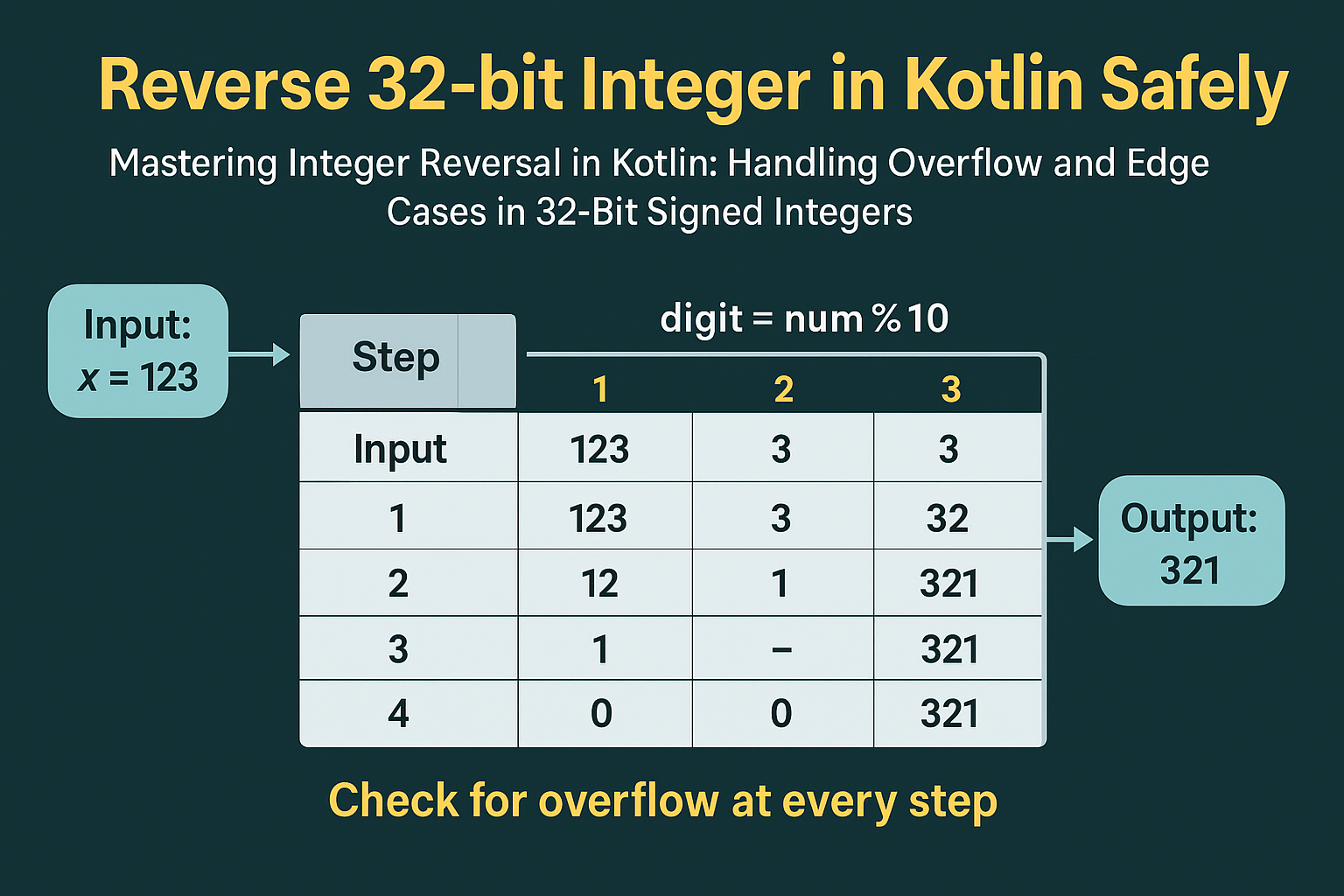 Reverse 32-bit Integer in Kotlin Safely

Mastering Integer Reversal in Kotlin: Handling Overflow and Edge Cases in 32-Bit Signed Integers

Input:
$x = 123$

digit = num % 10

| Step | 1 | 2 | 3 |
|---|---|---|---|
| Input | 123 | 3 | 3 |
| 1 | 123 | 3 | 32 |
| 2 | 12 | 1 | 321 |
| 3 | 1 | – | 321 |
| 4 | 0 | 0 | 321 |

Output:
321

Check for overflow at every step