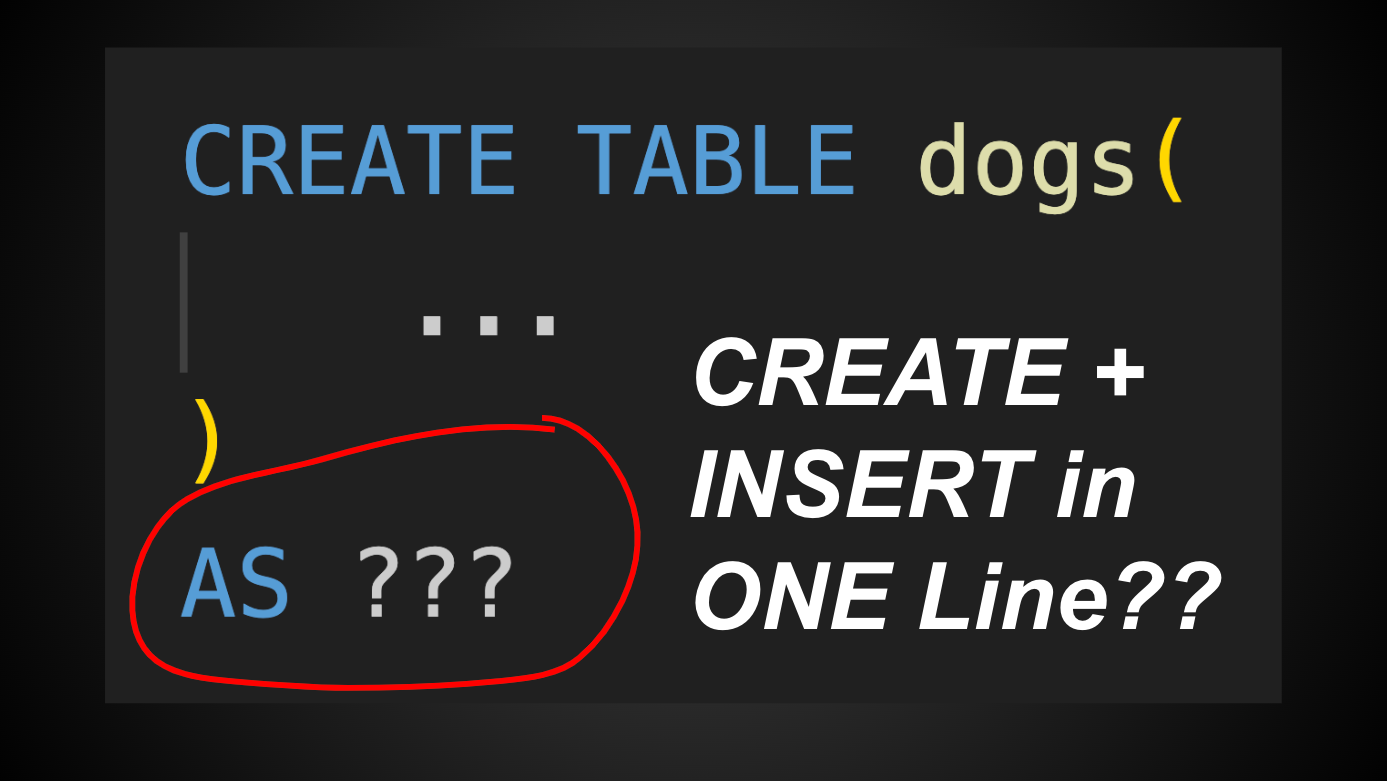 CREATE TABLE dogs(
...
)
AS ???

CREATE + INSERT in ONE Line??