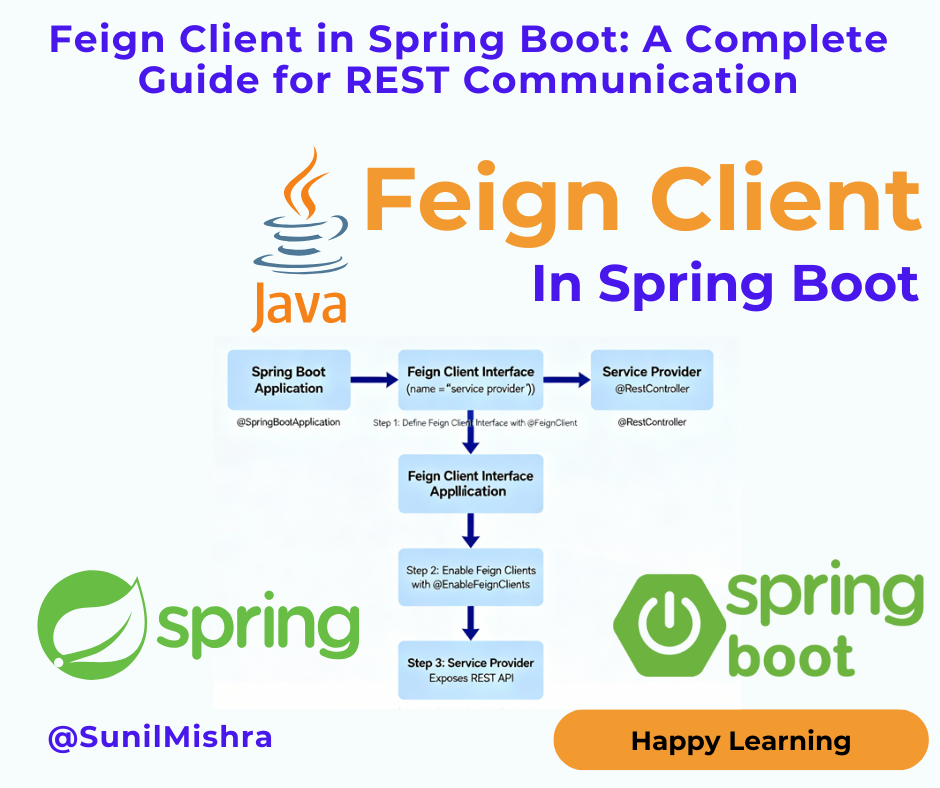 Feign Client in Spring Boot: A Complete Guide for REST Communication

Java

Feign Client

In Spring Boot

Spring Boot Application

@SpringBootApplication

Feign Client Interface (name = "service provider'))

Step 1: Define Feign Client Interface with @FeignClient

Service Provider @RestController

@RestController

Feign Client Interface Appllication

Step 2: Enable Feign Clients with @EnableFeignClients

Step 3: Service Provider Exposes REST API

spring

spring boot

@SunilMishra

Happy Learning