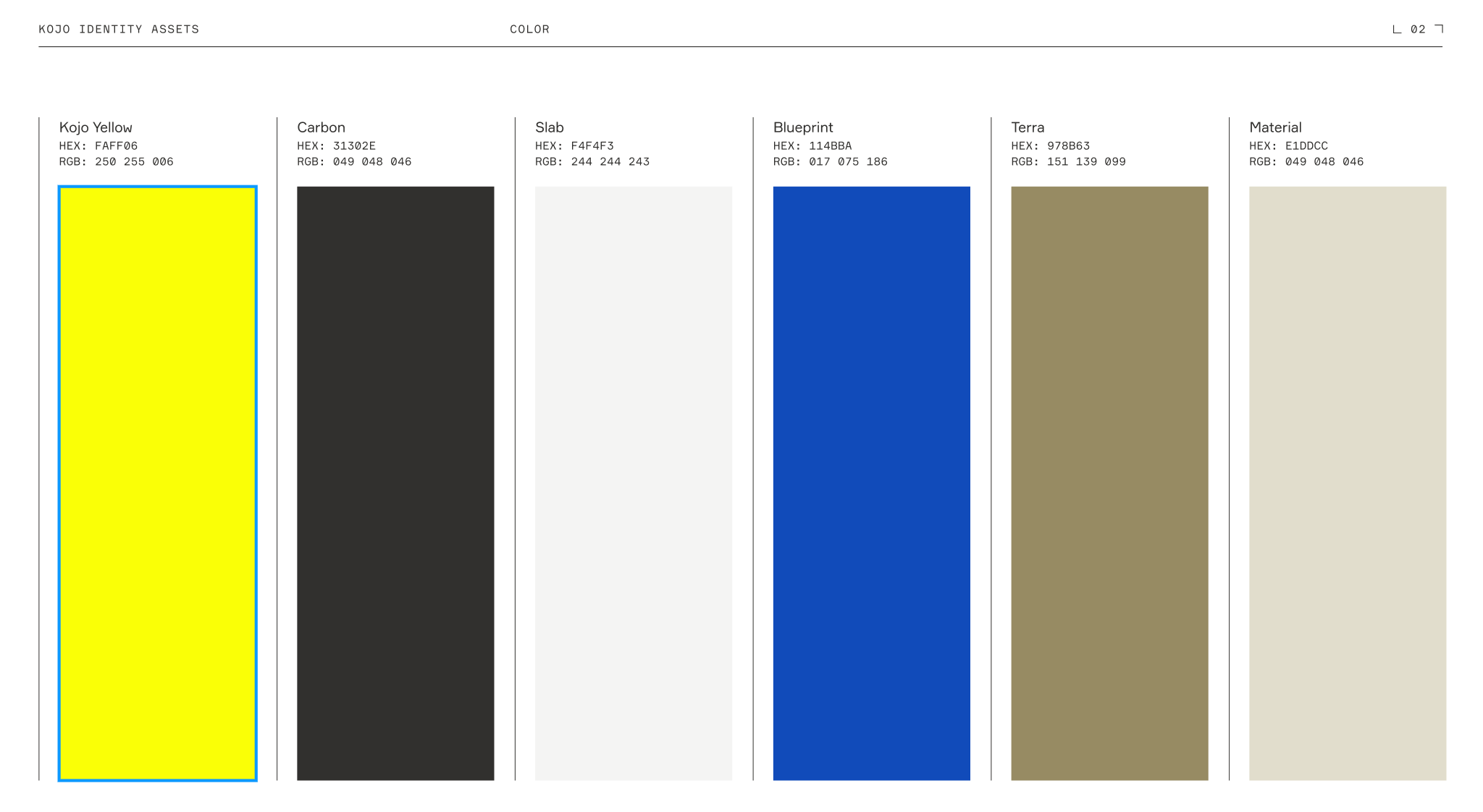 KOJO IDENTITY ASSETS

COLOR

02

Kojo Yellow
HEX: FAFF06
RGB: 250 255 006

Carbon
HEX: 31302E
RGB: 049 048 046

Slab
HEX: F4F4F3
RGB: 244 244 243

Blueprint
HEX: 114BBA
RGB: 017 075 186

Terra
HEX: 978B63
RGB: 151 139 099

Material
HEX: E1DDCC
RGB: 049 048 046