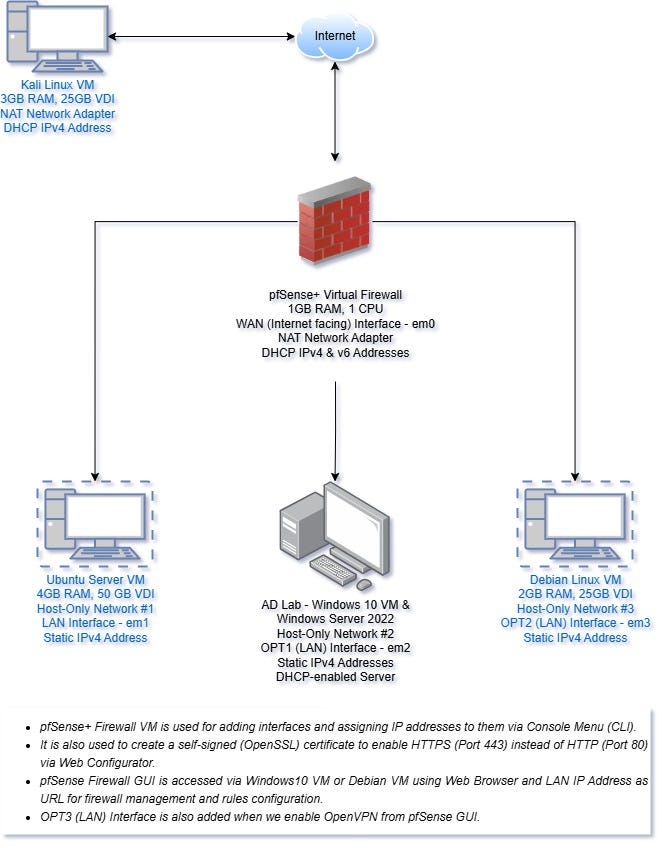 Kali Linux VM
3GB RAM, 25GB VDI
NAT Network Adapter
DHCP IPv4 Address

Internet

pfSense+ Virtual Firewall
1GB RAM, 1 CPU
WAN (Internet facing) Interface - em0
NAT Network Adapter
DHCP IPv4 & v6 Addresses

Ubuntu Server VM
4GB RAM, 50 GB VDI
Host-Only Network #1
LAN Interface - em1
Static IPv4 Address

AD Lab - Windows 10 VM &
Windows Server 2022
Host-Only Network #2
OPT1 (LAN) Interface - em2
Static IPv4 Addresses
DHCP-enabled Server

Debian Linux VM
2GB RAM, 25GB VDI
Host-Only Network #3
OPT2 (LAN) Interface - em3
Static IPv4 Address

- pfSense+ Firewall VM is used for adding interfaces and assigning IP addresses to them via Console Menu (CLI).
- It is also used to create a self-signed (OpenSSL) certificate to enable HTTPS (Port 443) instead of HTTP (Port 80) via Web Configurator.
- pfSense Firewall GUI is accessed via Windows10 VM or Debian VM using Web Browser and LAN IP Address as URL for firewall management and rules configuration.
- OPT3 (LAN) Interface is also added when we enable OpenVPN from pfSense GUI.