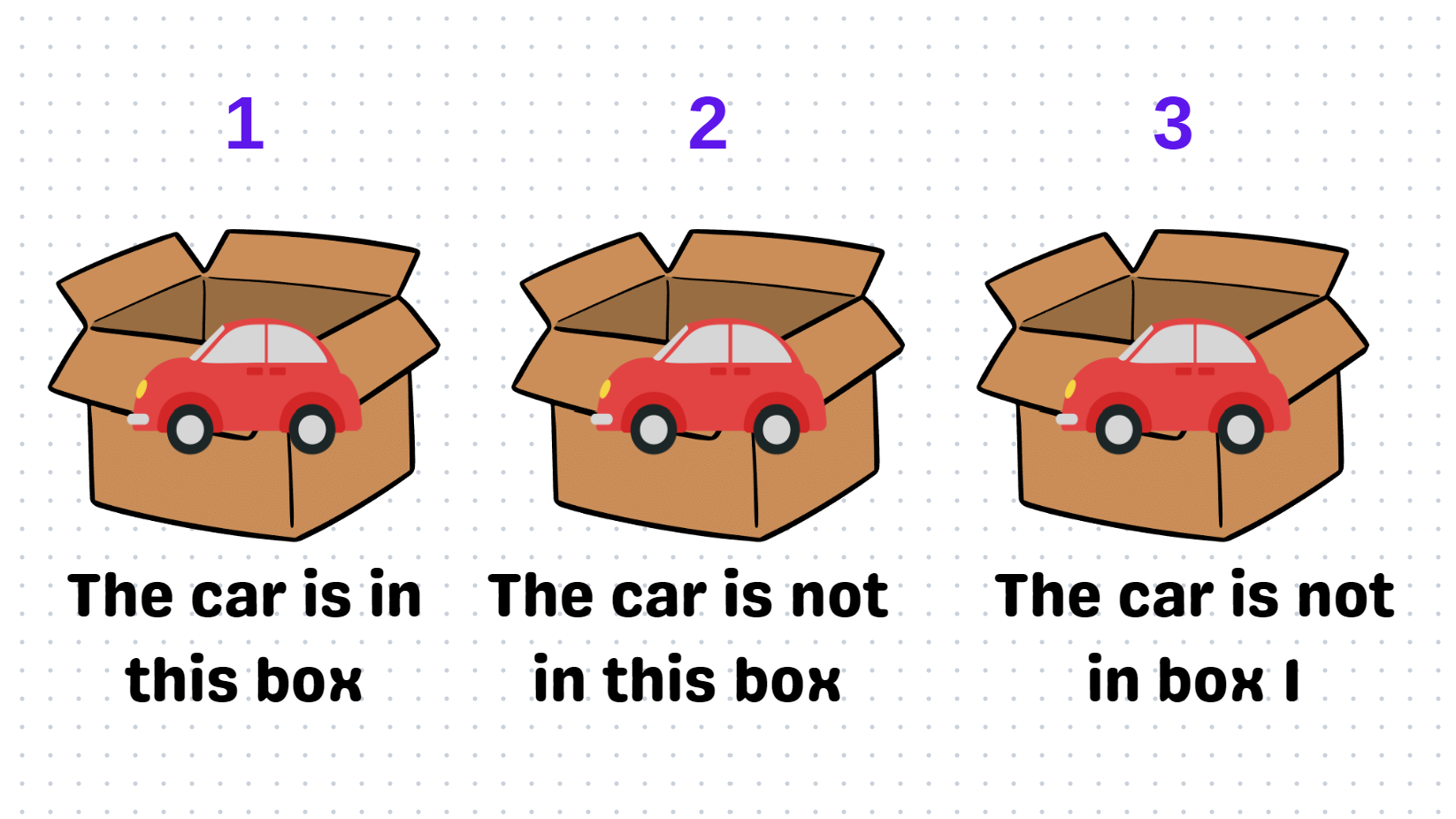 1

The car is in this box

2

The car is not in this box

3

The car is not in box 1