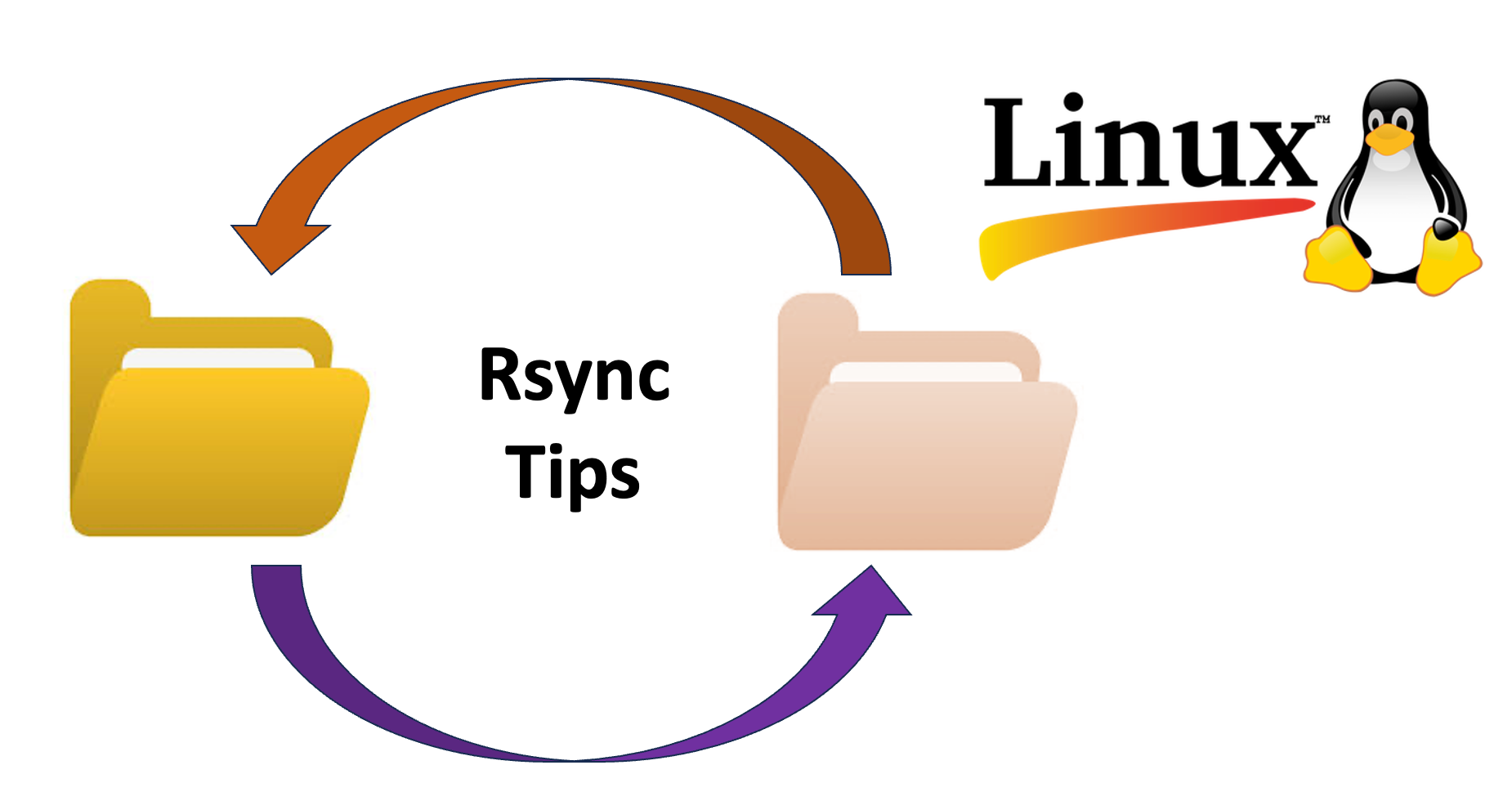 Linux™

Rsync Tips