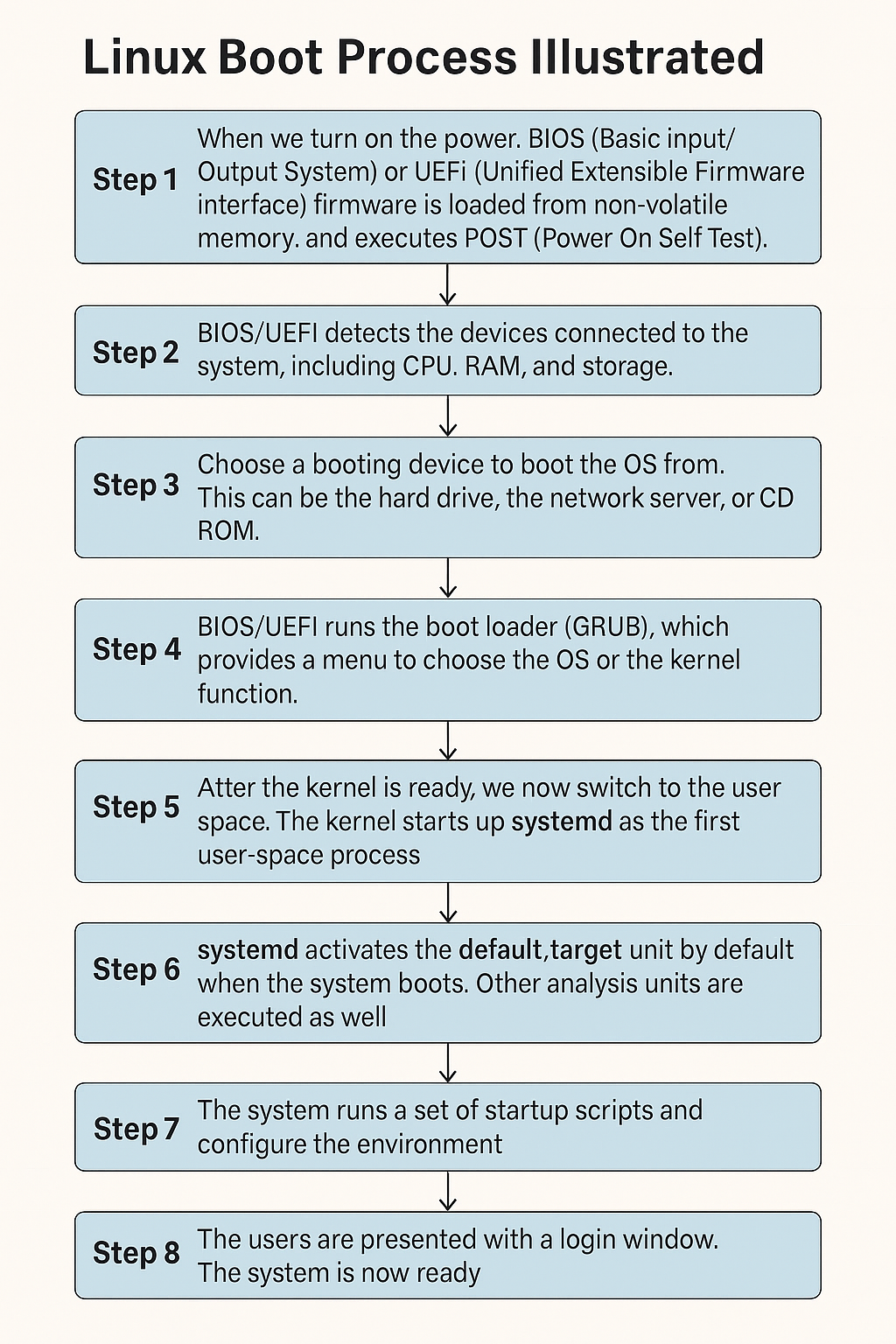 Linux Boot Process Illustrated

Step 1 When we turn on the power. BIOS (Basic input/ Output System) or UEFi (Unified Extensible Firmware interface) firmware is loaded from non-volatile memory. and executes POST (Power On Self Test).

Step 2 BIOS/UEFI detects the devices connected to the system, including CPU. RAM, and storage.

Step 3 Choose a booting device to boot the OS from. This can be the hard drive, the network server, or CD ROM.

Step 4 BIOS/UEFI runs the boot loader (GRUB), which provides a menu to choose the OS or the kernel function.

Step 5 Atter the kernel is ready, we now switch to the user space. The kernel starts up systemd as the first user-space process

Step 6 systemd activates the default,target unit by default when the system boots. Other analysis units are executed as well

Step 7 The system runs a set of startup scripts and configure the environment

Step 8 The users are presented with a login window. The system is now ready