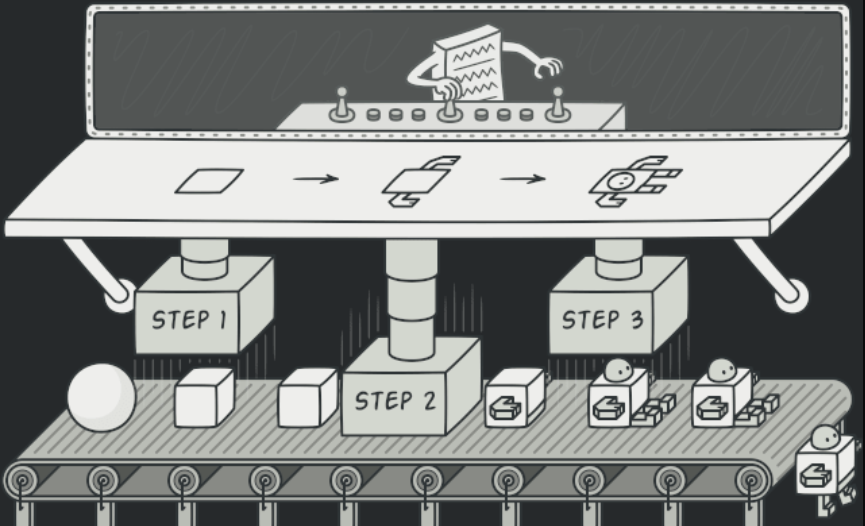 STEP 1

STEP 2

STEP 3