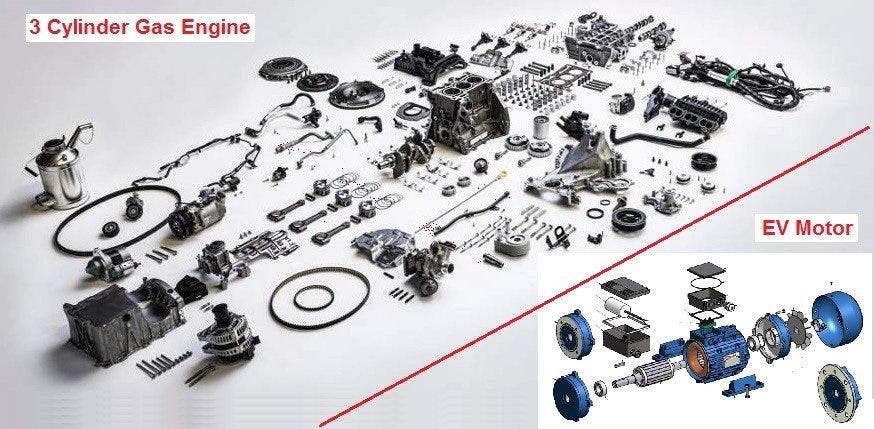 3 Cylinder Gas Engine

EV Motor