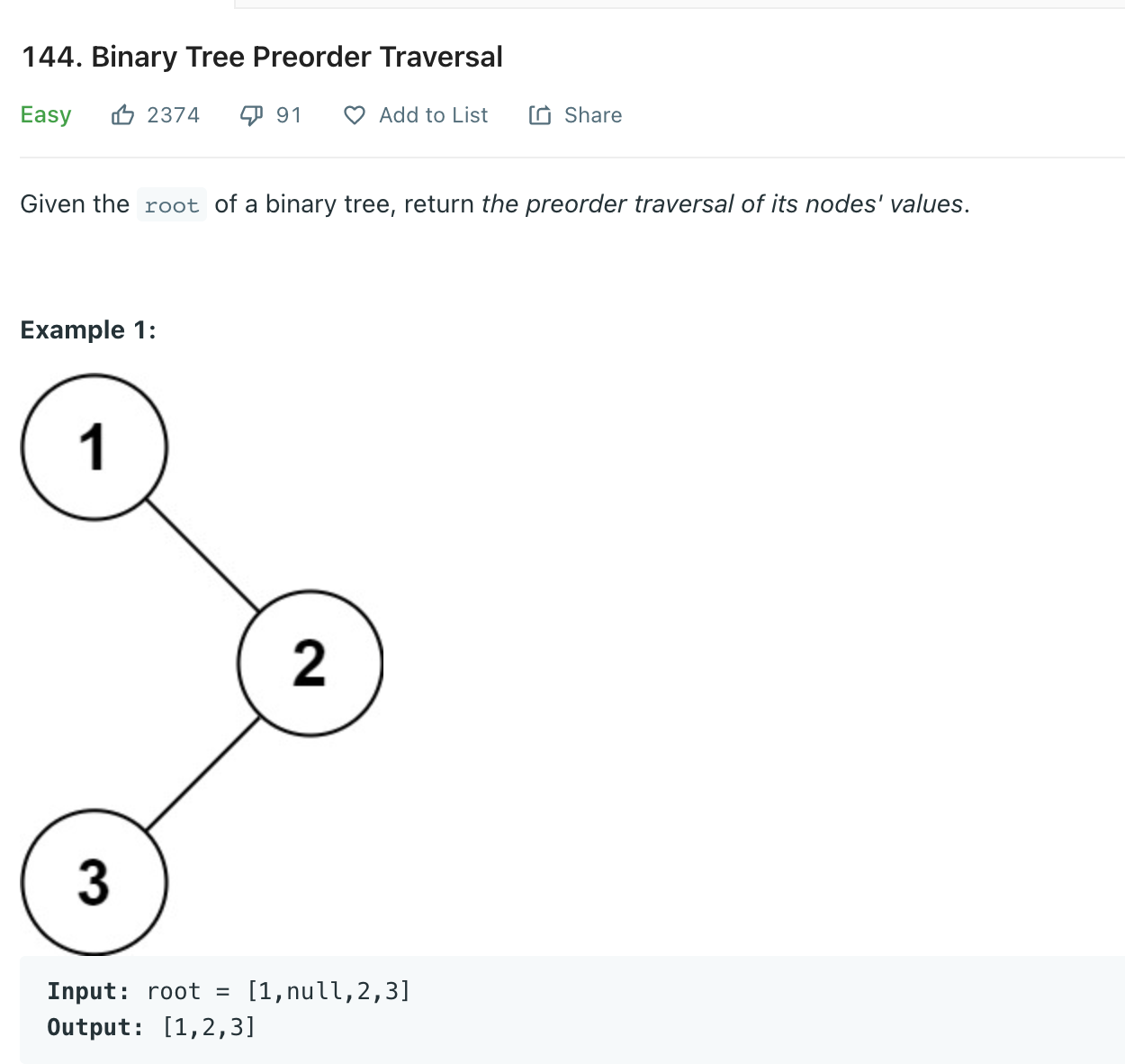 144. Binary Tree Preorder Traversal

Easy 2374 91 Add to List Share

Given the root of a binary tree, return the preorder traversal of its nodes' values.

Example 1:

1

2

3

Input: root = [1,null,2,3]
Output: [1,2,3]