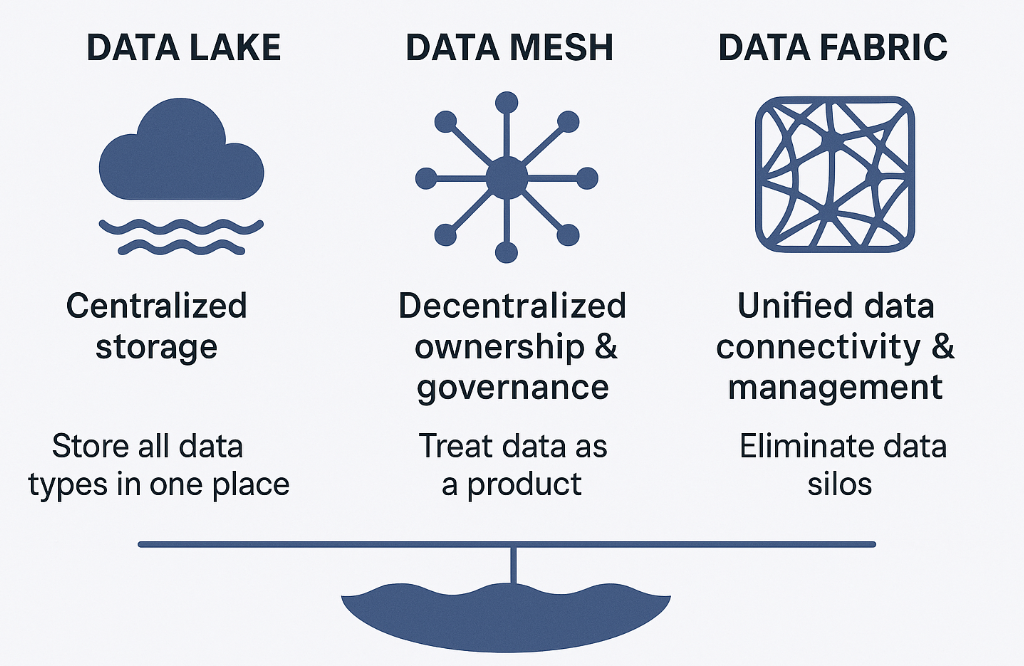 DATA LAKE

Centralized storage

Store all data types in one place

DATA MESH

Decentralized ownership & governance

Treat data as a product

DATA FABRIC

Unified data connectivity & management

Eliminate data silos