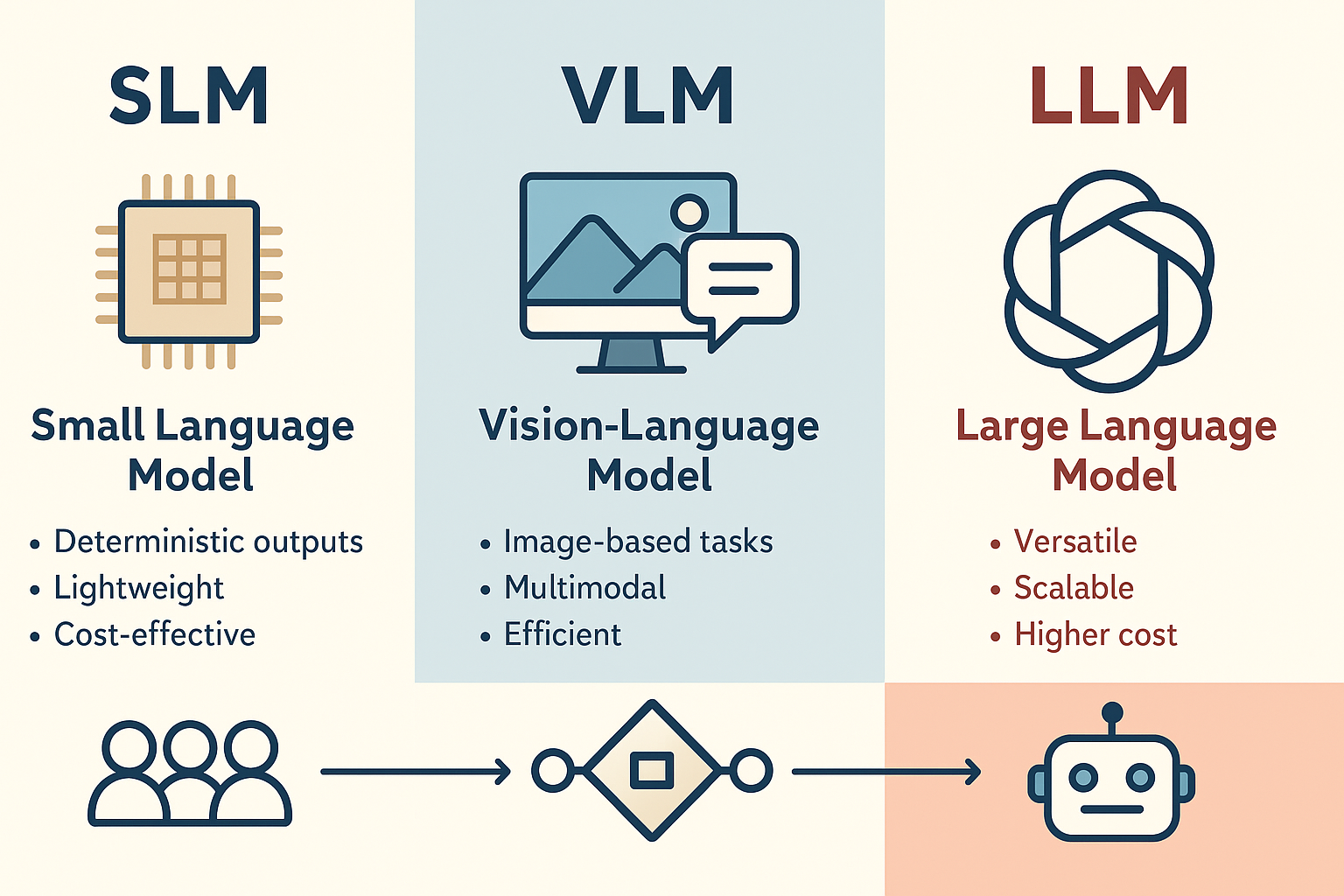 SLM

Small Language Model

• Deterministic outputs
• Lightweight
• Cost-effective

VLM

Vision-Language Model

• Image-based tasks
• Multimodal
• Efficient

LLM

Large Language Model

• Versatile
• Scalable
• Higher cost