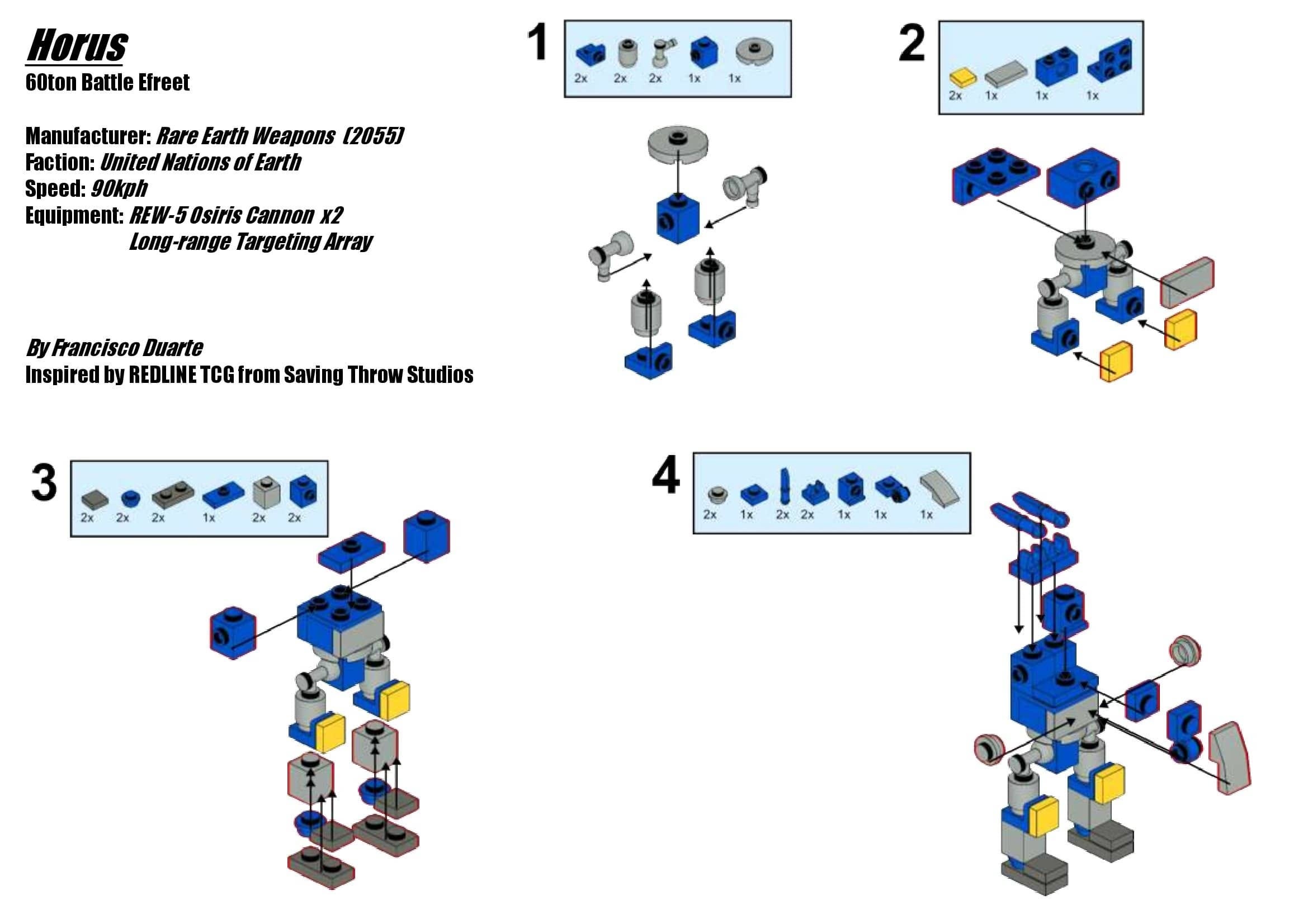 Horus
60ton Battle Efreet

Manufacturer: Rare Earth Weapons (2055)
Faction: United Nations of Earth
Speed: 90kph
Equipment: REW-5 Osiris Cannon x2
Long-range Targeting Array

By Francisco Duarte
Inspired by REDLINE TCG from Saving Throw Studios

1
2x 2x 2x 1x 1x

2
2x 1x 1x 1x

3
2x 2x 2x 1x 2x 2x

4
2x 1x 2x 2x 1x 1x 1x