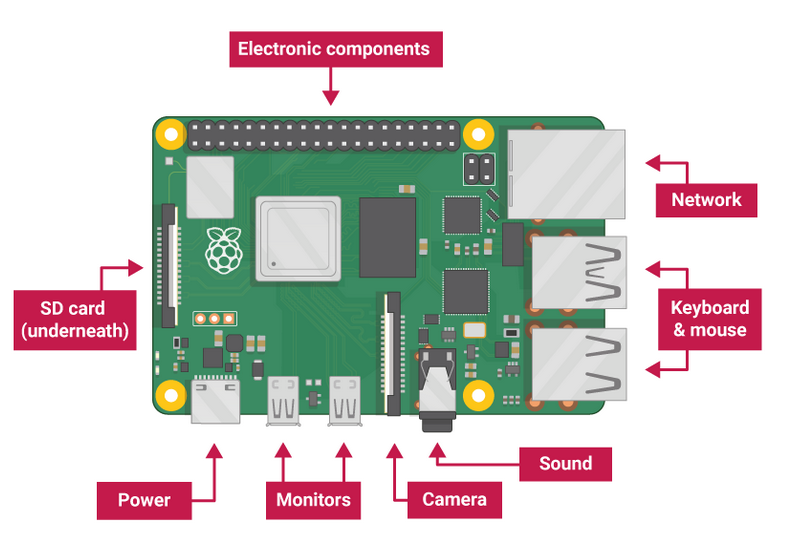 Electronic components

Network

SD card (underneath)

Keyboard & mouse

Sound

Power

Monitors

Camera