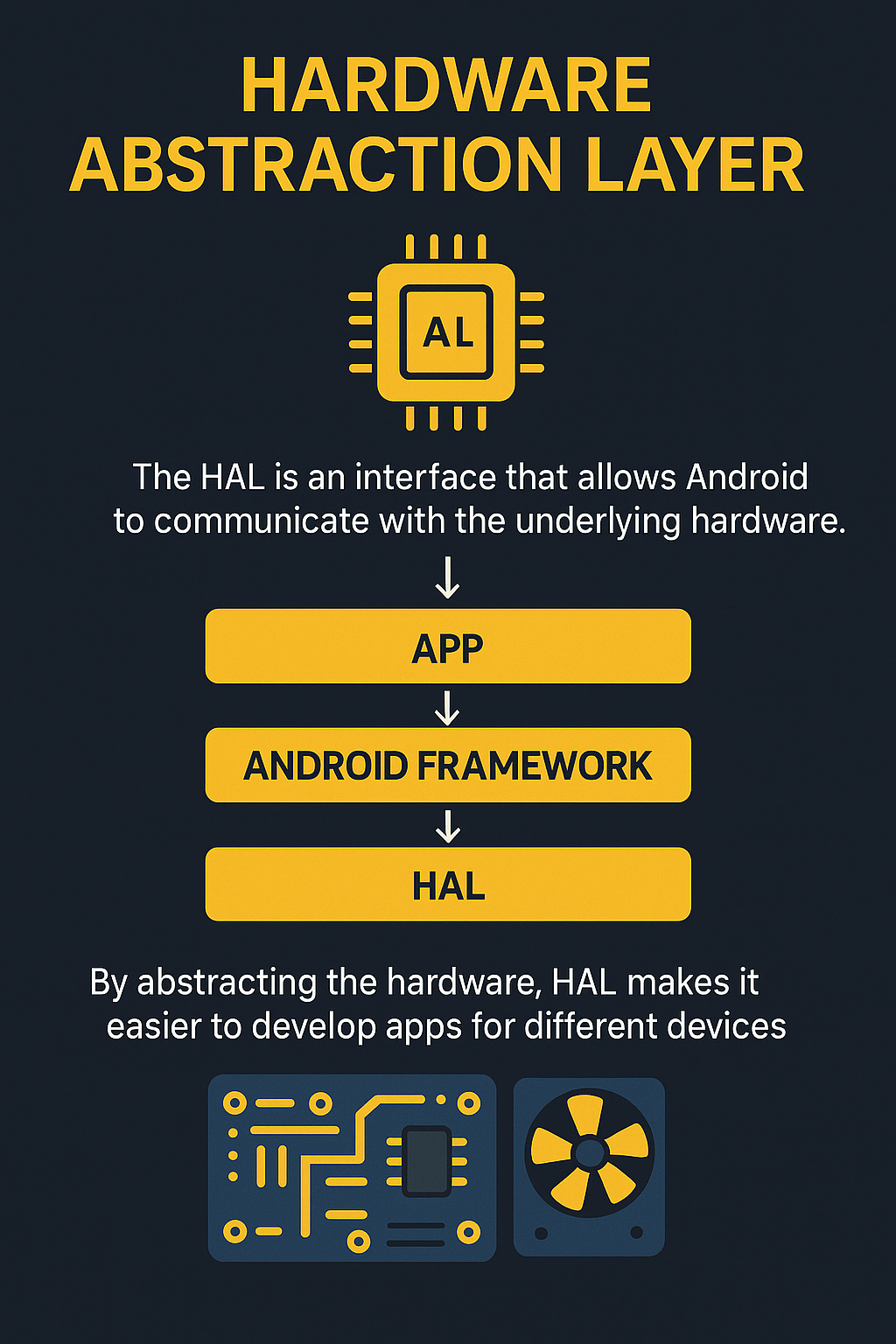 HARDWARE ABSTRACTION LAYER

AL

The HAL is an interface that allows Android to communicate with the underlying hardware.

APP

ANDROID FRAMEWORK

HAL

By abstracting the hardware, HAL makes it easier to develop apps for different devices