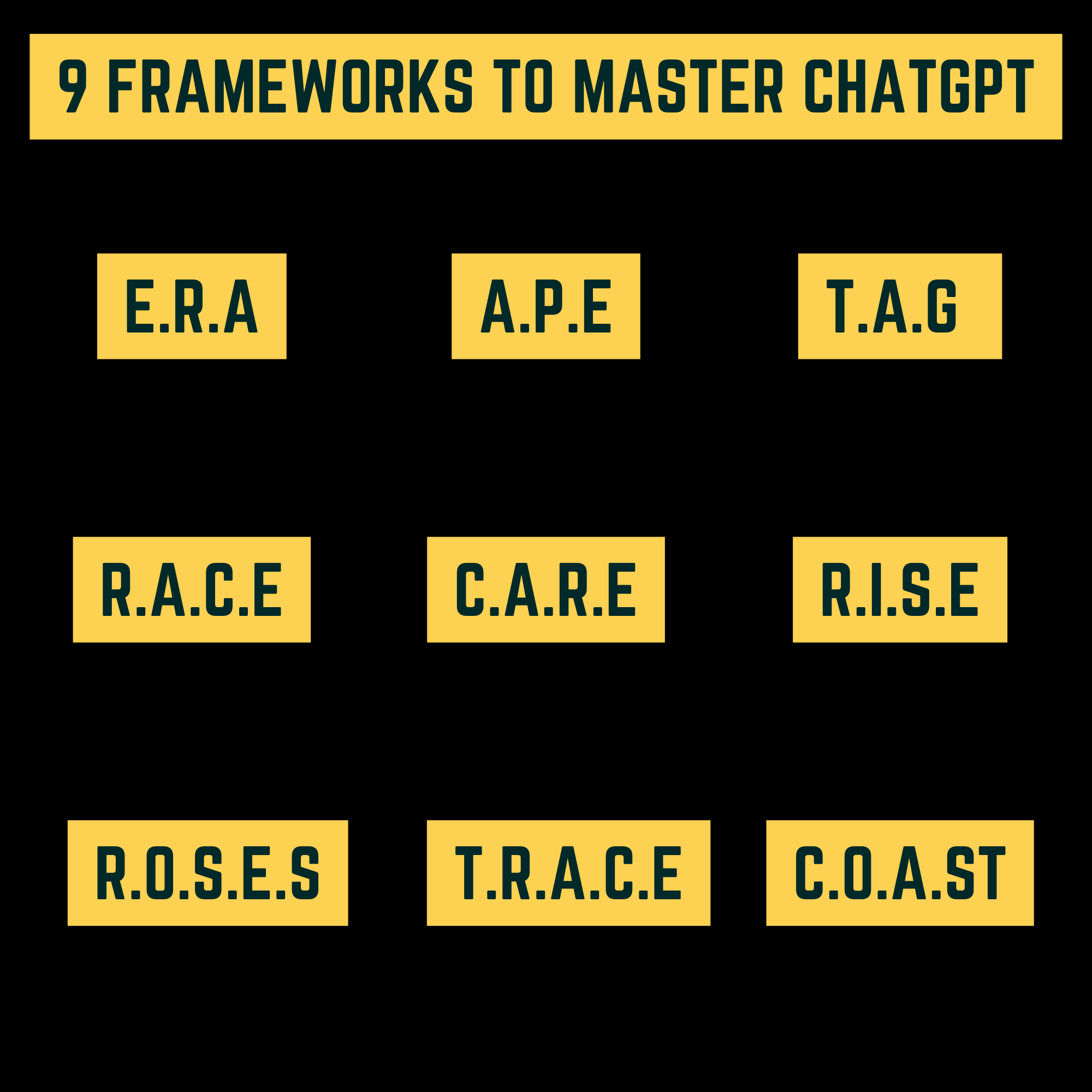 9 FRAMEWORKS TO MASTER CHATGPT

E.R.A

A.P.E

T.A.G

R.A.C.E

C.A.R.E

R.I.S.E

R.O.S.E.S

T.R.A.C.E

C.O.A.ST