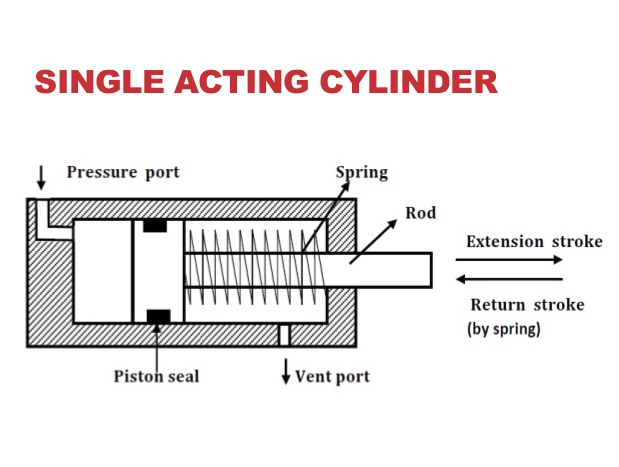 SINGLE ACTING CYLINDER

Pressure port

Spring

Rod

Extension stroke

Return stroke
(by spring)

Piston seal

Vent port