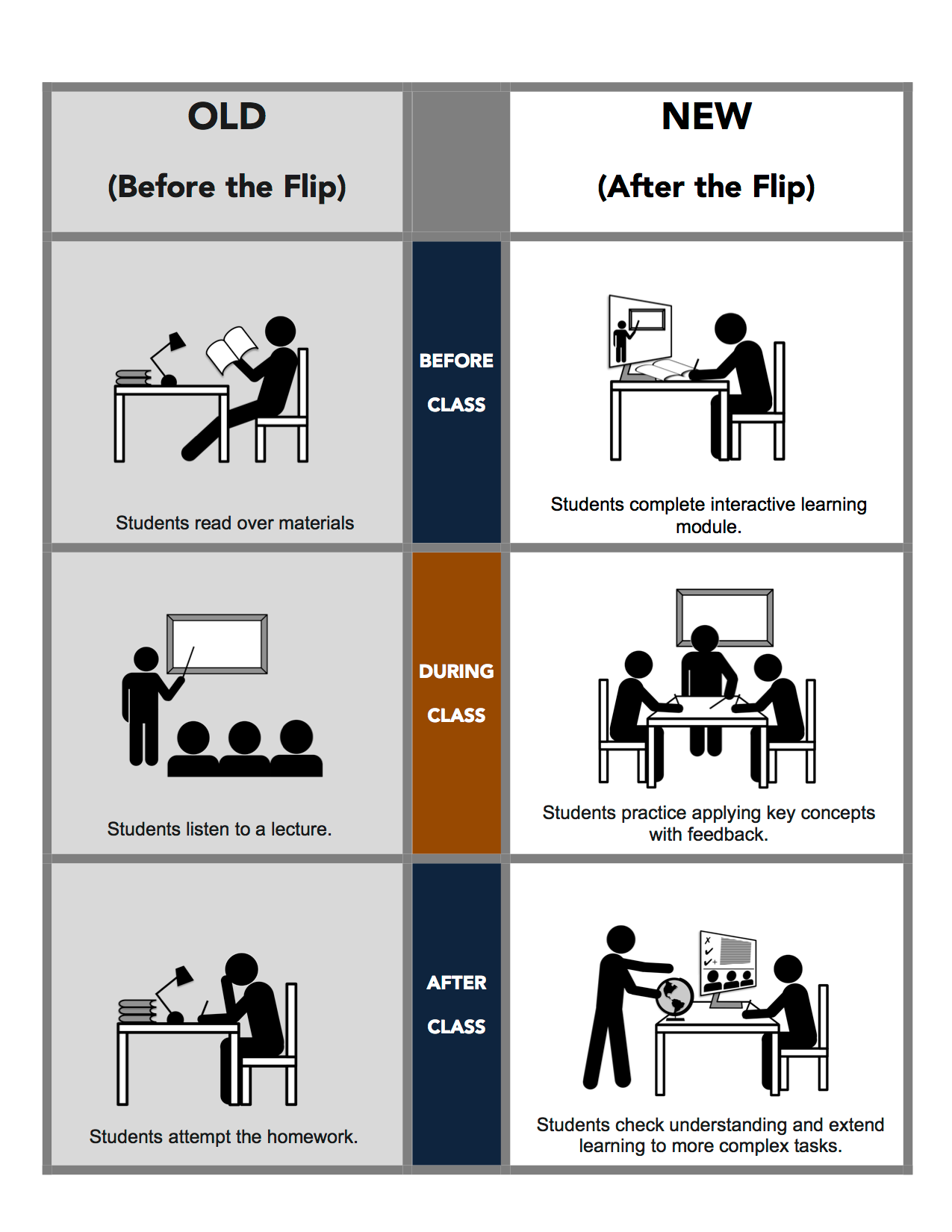 | OLD (Before the Flip) | | NEW (After the Flip) |
|---|---|---|
| Students read over materials | BEFORE CLASS | Students complete interactive learning module. |
| Students listen to a lecture. | DURING CLASS | Students practice applying key concepts with feedback. |
| Students attempt the homework. | AFTER CLASS | Students check understanding and extend learning to more complex tasks. |